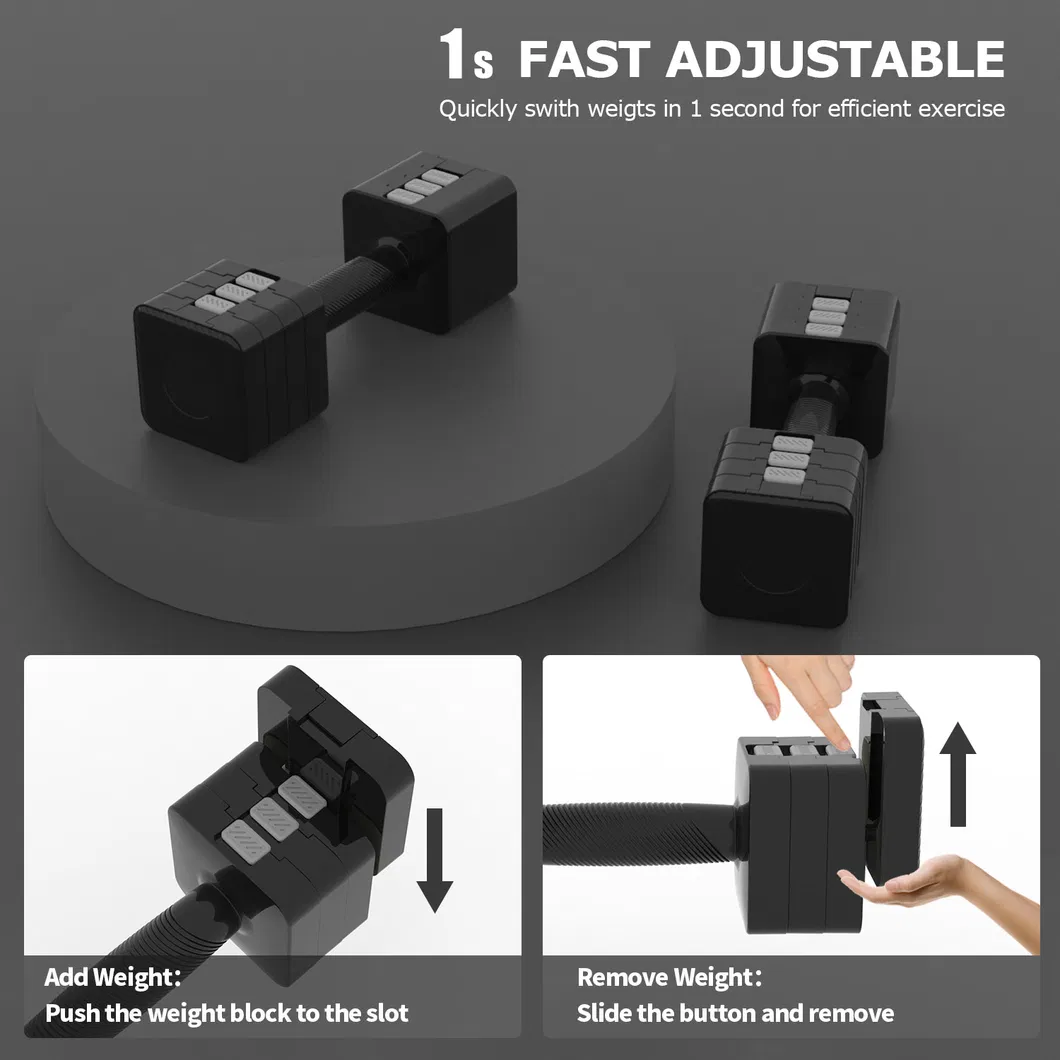 1s FAST ADJUSTABLE

Quickly swith weigts in 1 second for efficient exercise

Add Weight:
Push the weight block to the slot

Remove Weight:
Slide the button and remove