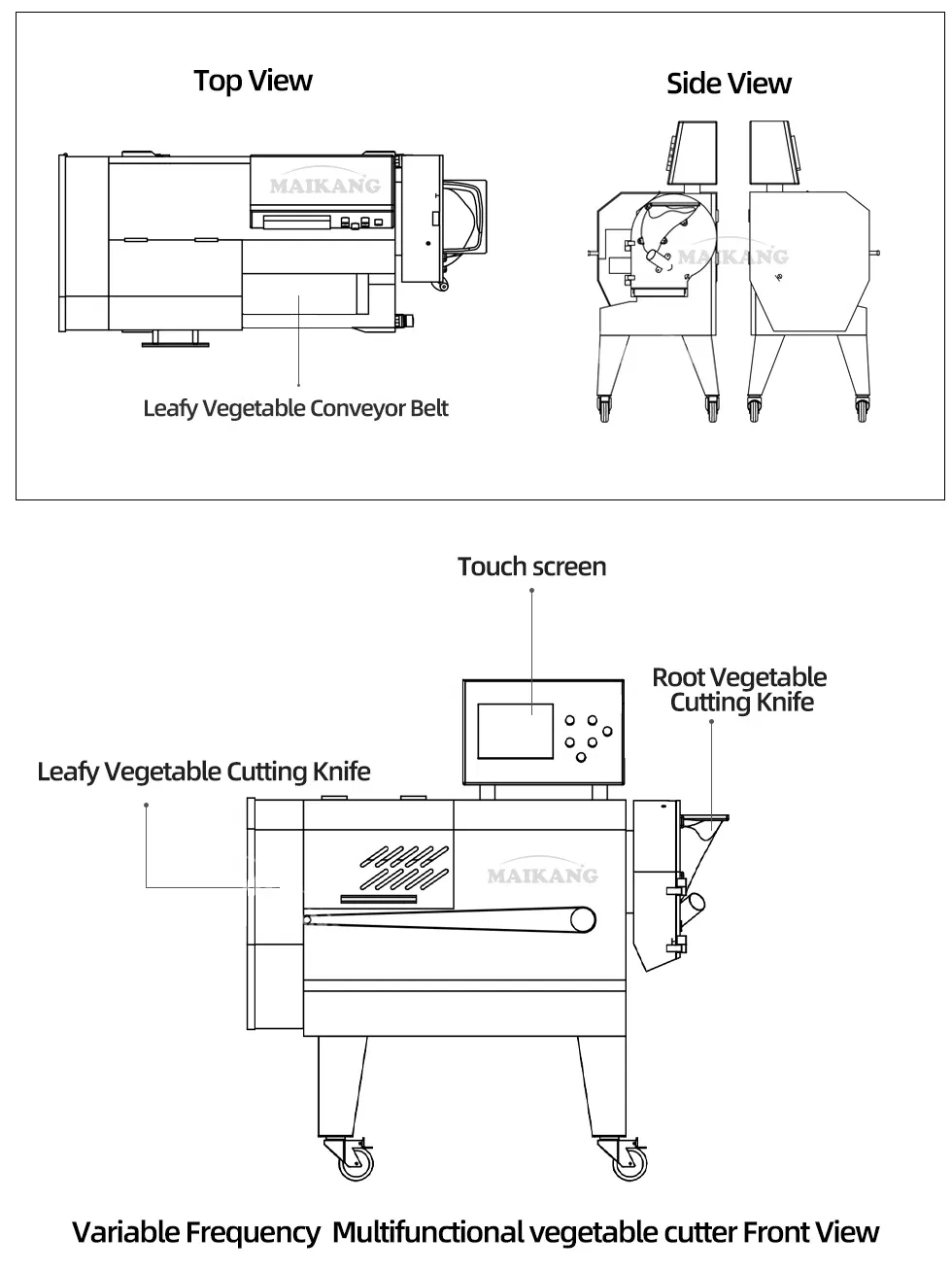 Top View

MAIKANG

Leafy Vegetable Conveyor Belt

Side View

MAIKANG

Touch screen

Root Vegetable Cutting Knife

Leafy Vegetable Cutting Knife

MAIKANG

Variable Frequency Multifunctional vegetable cutter Front View