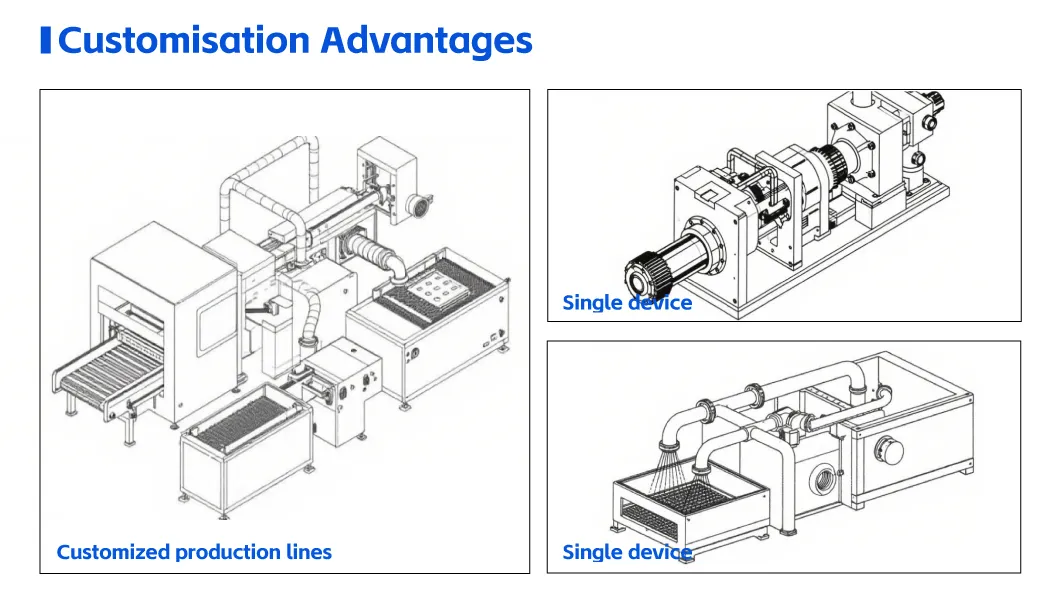 Customisation Advantages

Customized production lines

Single device

Single device