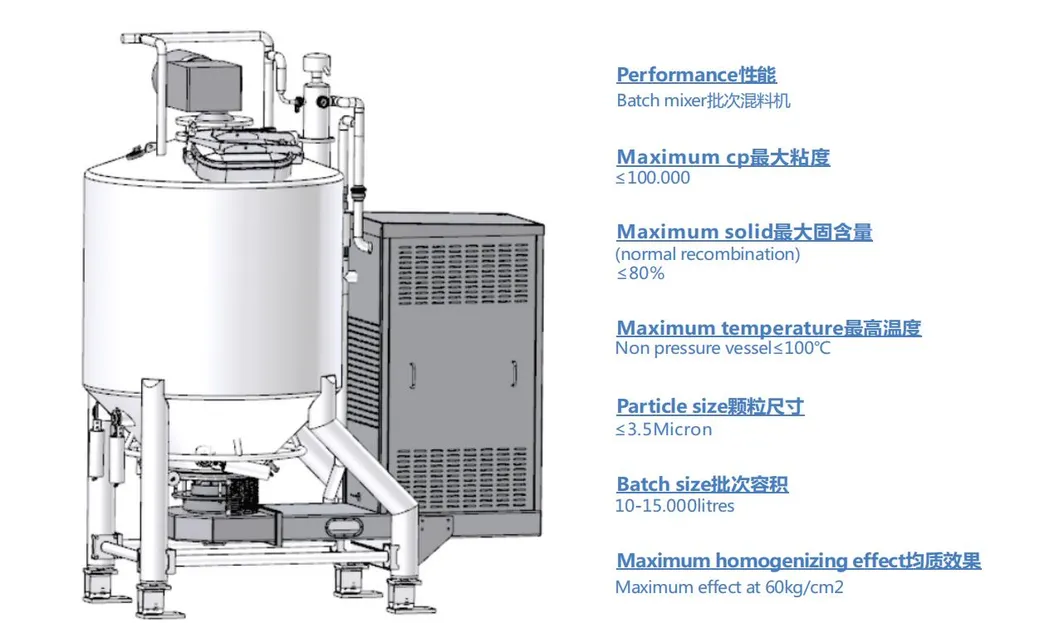 Performance性能
Batch mixer批次混料机

Maximum cp最大粘度
≤100.000

Maximum solid最大固含量
(normal recombination)
≤80%

Maximum temperature最高温度
Non pressure vessel≤100℃

Particle size颗粒尺寸
≤3.5Micron

Batch size批次容积
10-15.000litres

Maximum homogenizing effect均质效果
Maximum effect at 60kg/cm2