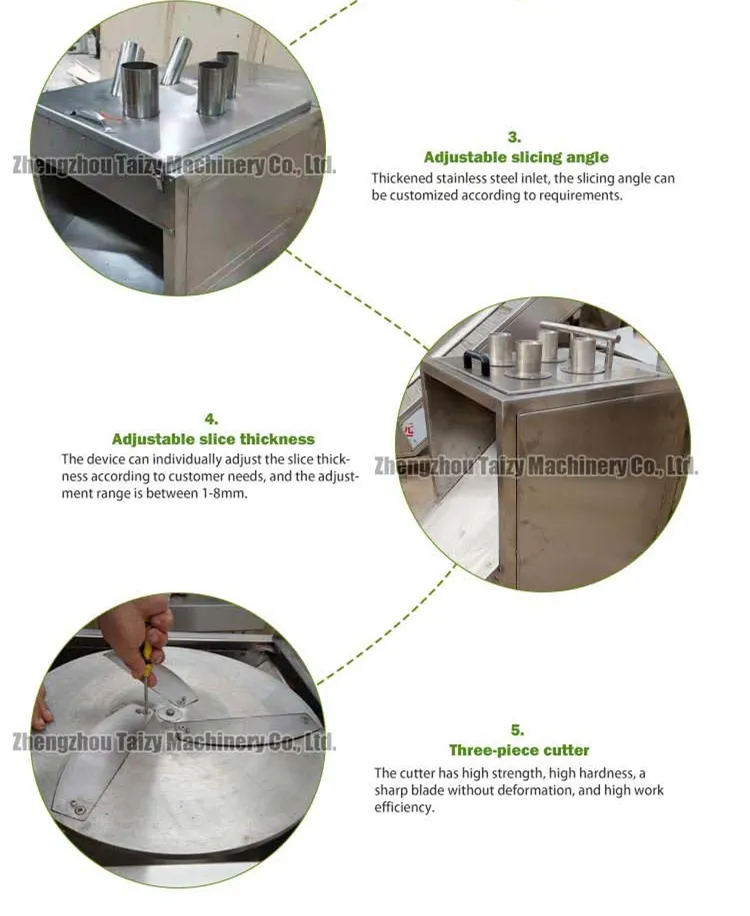 Zhengzhou Taizy Machinery Co., Ltd.

3.
Adjustable slicing angle
Thickened stainless steel inlet, the slicing angle can be customized according to requirements.

4.
Adjustable slice thickness
The device can individually adjust the slice thickness according to customer needs, and the adjustment range is between 1-8mm.

Zhengzhou Taizy Machinery Co., Ltd.

Zhengzhou Taizy Machinery Co., Ltd.

5.
Three-piece cutter
The cutter has high strength, high hardness, a sharp blade without deformation, and high work efficiency.