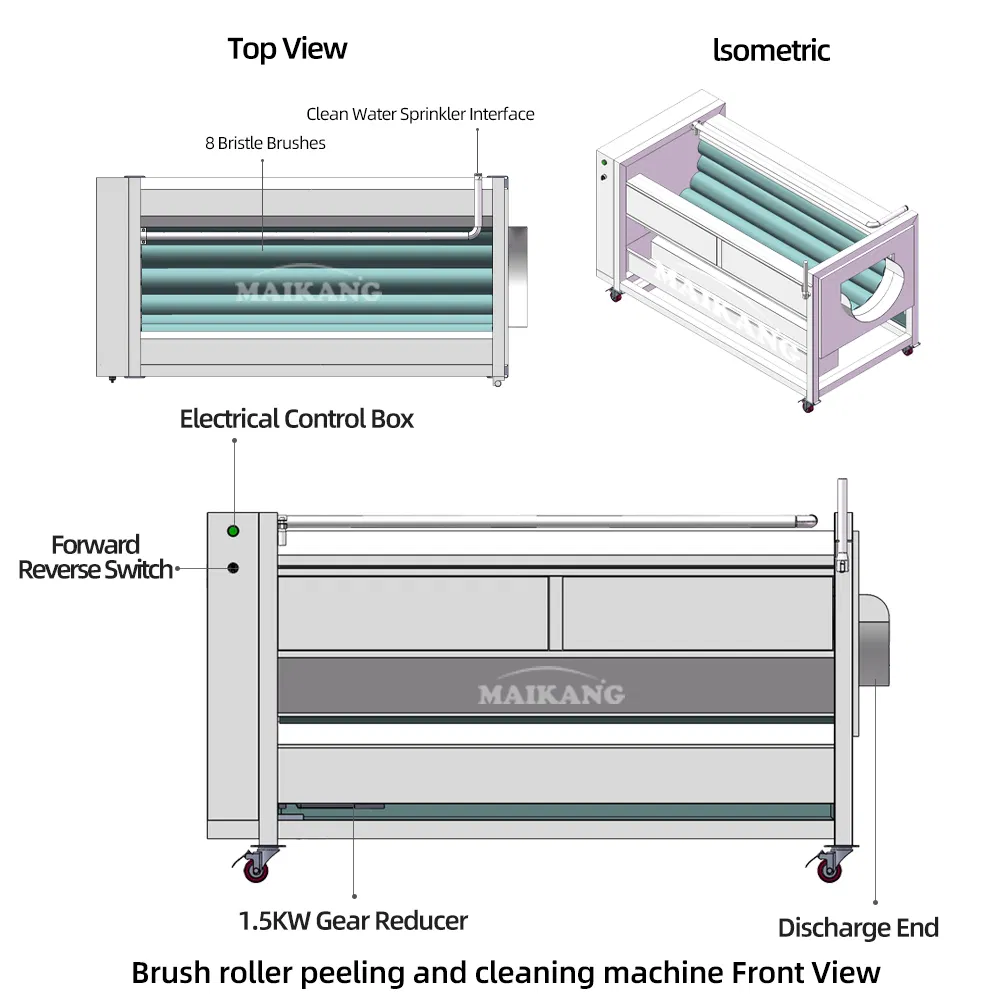 Top View

Isometric

Clean Water Sprinkler Interface

8 Bristle Brushes

MAIKANG

MAIKANG

Electrical Control Box

Forward Reverse Switch

MAIKANG

1.5KW Gear Reducer

Discharge End

Brush roller peeling and cleaning machine Front View