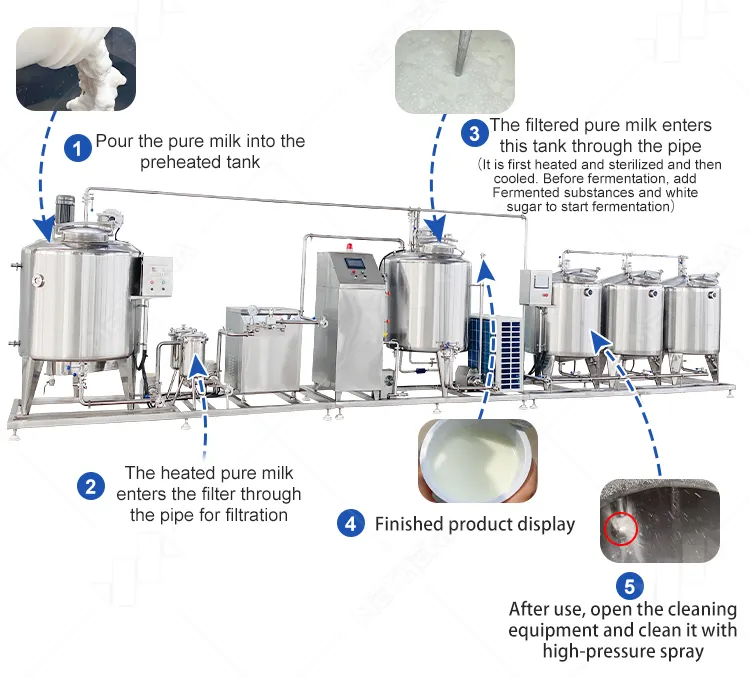 1 Pour the pure milk into the preheated tank

3 The filtered pure milk enters this tank through the pipe
（It is first heated and sterilized and then cooled. Before fermentation, add Fermented substances and white sugar to start fermentation）

2 The heated pure milk enters the filter through the pipe for filtration

4 Finished product display

5 After use, open the cleaning equipment and clean it with high-pressure spray