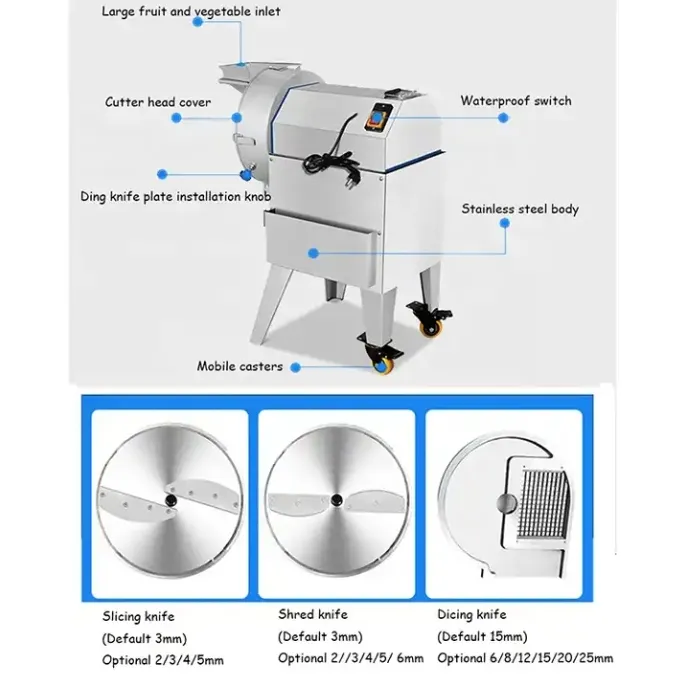 Large fruit and vegetable inlet

Cutter head cover

Waterproof switch

Ding knife plate installation knob

Stainless steel body

Mobile casters

Slicing knife
(Default 3mm)
Optional 2/3/4/5mm

Shred knife
(Default 3mm)
Optional 2//3/4/5/ 6mm

Dicing knife
(Default 15mm)
Optional 6/8/12/15/20/25mm