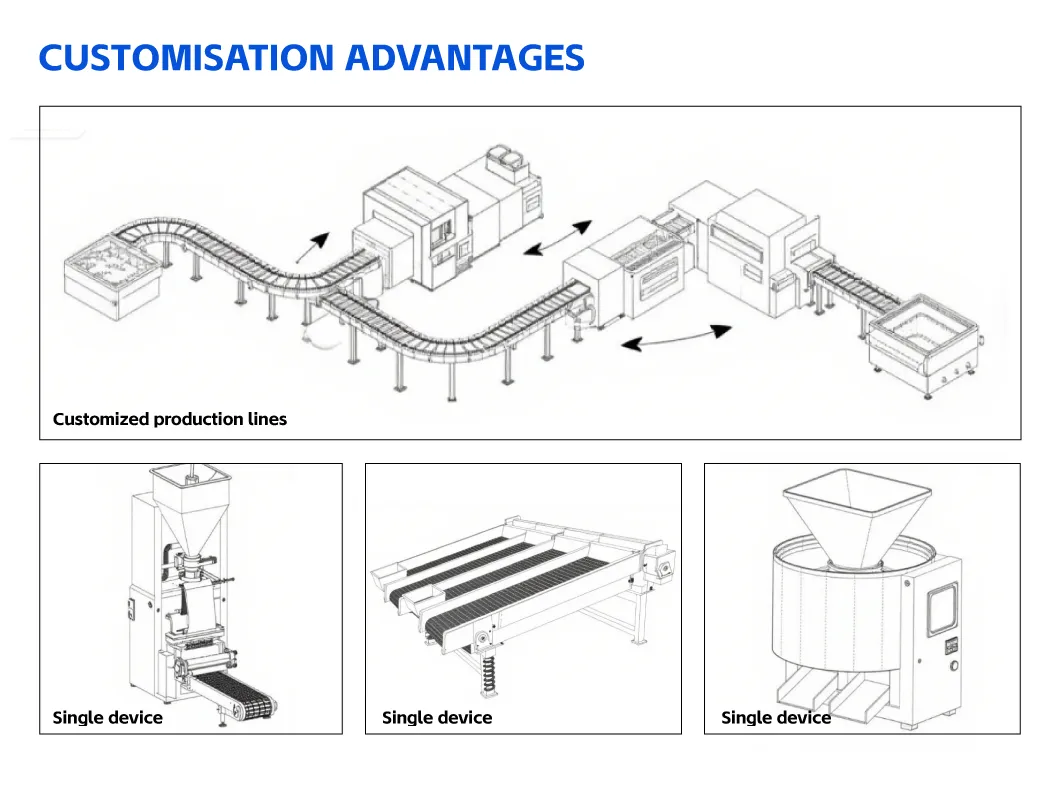 CUSTOMISATION ADVANTAGES

Customized production lines

Single device

Single device

Single device