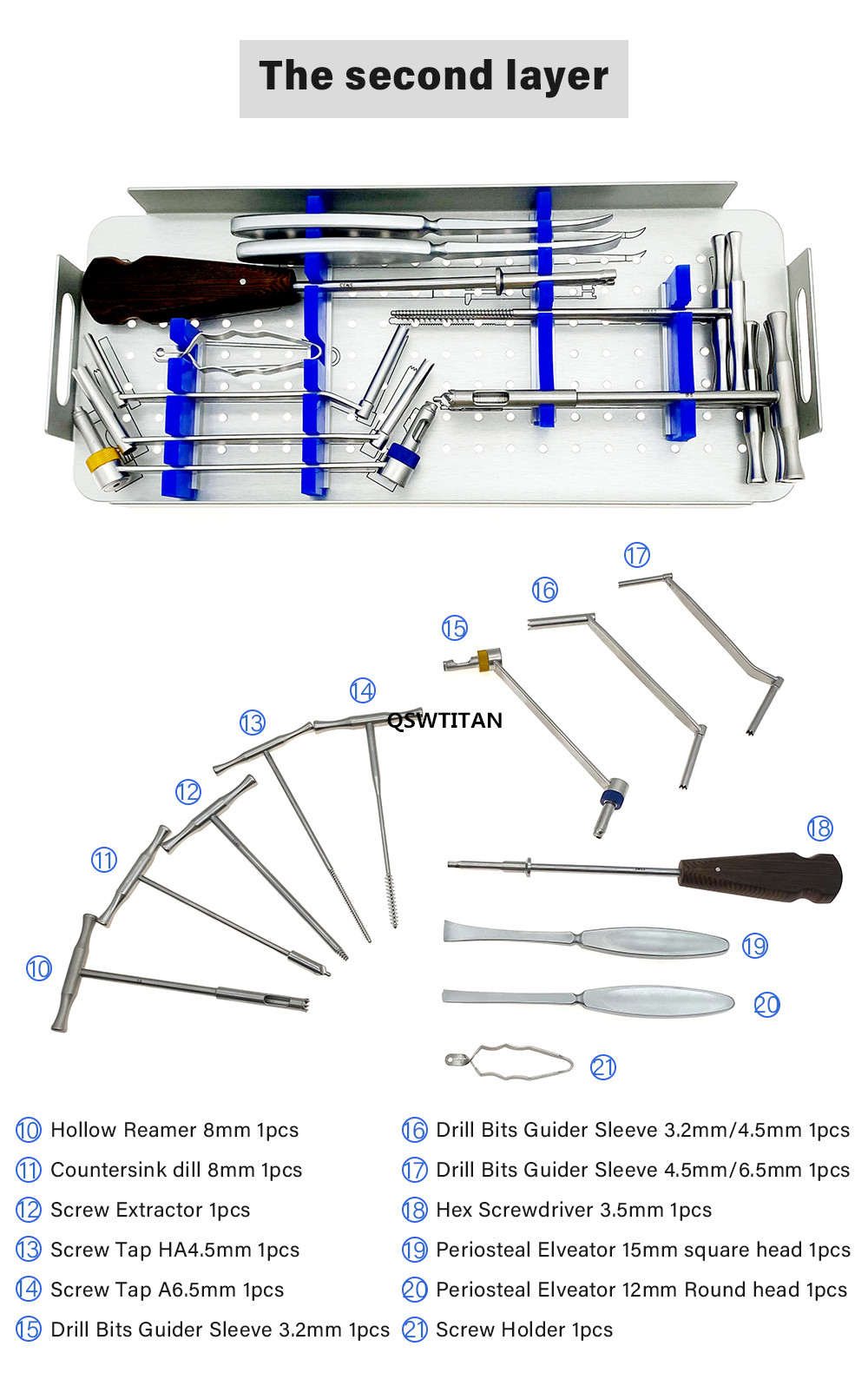 The second layer

17
16
15
14
QSWTITAN
13
12
11
10
18
19
20
21

⑩ Hollow Reamer 8mm 1pcs
⑪ Countersink dill 8mm 1pcs
⑫ Screw Extractor 1pcs
⑬ Screw Tap HA4.5mm 1pcs
⑭ Screw Tap A6.5mm 1pcs
⑮ Drill Bits Guider Sleeve 3.2mm 1pcs

⑯ Drill Bits Guider Sleeve 3.2mm/4.5mm 1pcs
⑰ Drill Bits Guider Sleeve 4.5mm/6.5mm 1pcs
⑱ Hex Screwdriver 3.5mm 1pcs
⑲ Periosteal Elveator 15mm square head 1pcs
⑳ Periosteal Elveator 12mm Round head 1pcs
㉑ Screw Holder 1pcs