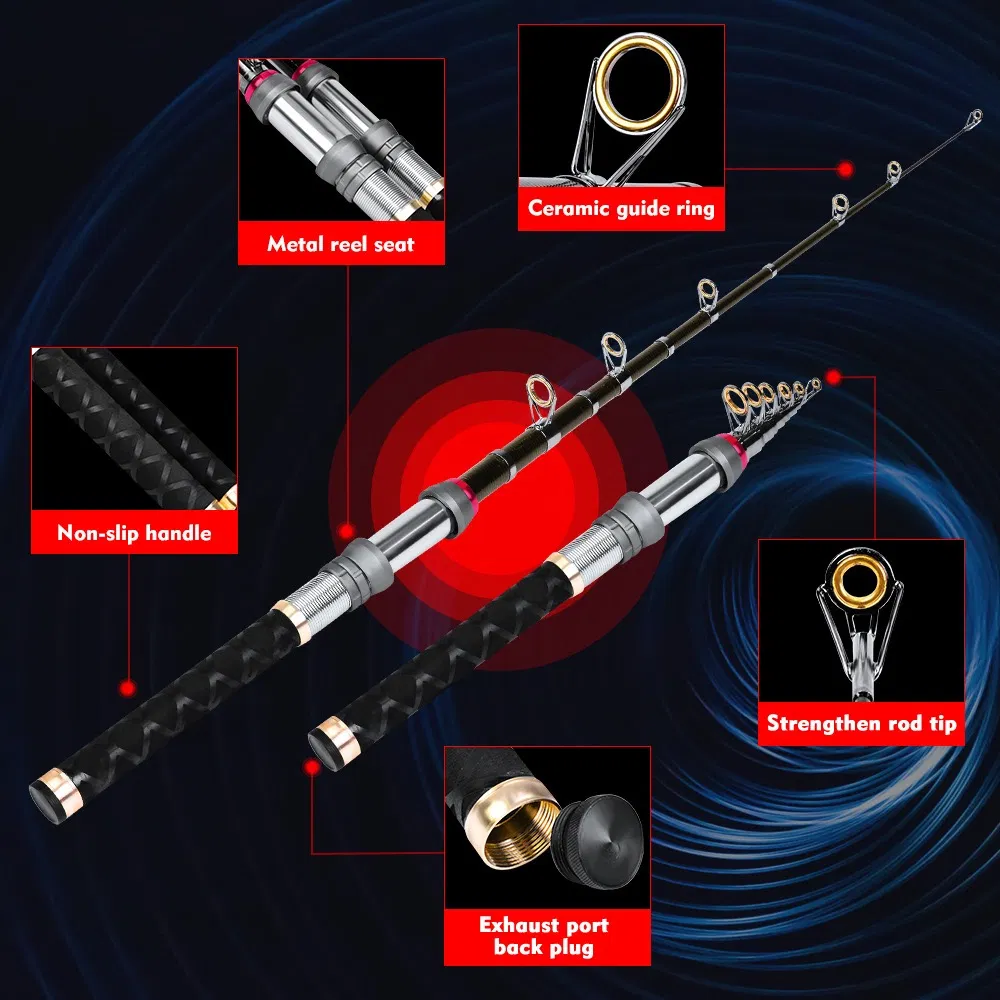 Metal reel seat

Ceramic guide ring

Non-slip handle

Strengthen rod tip

Exhaust port back plug