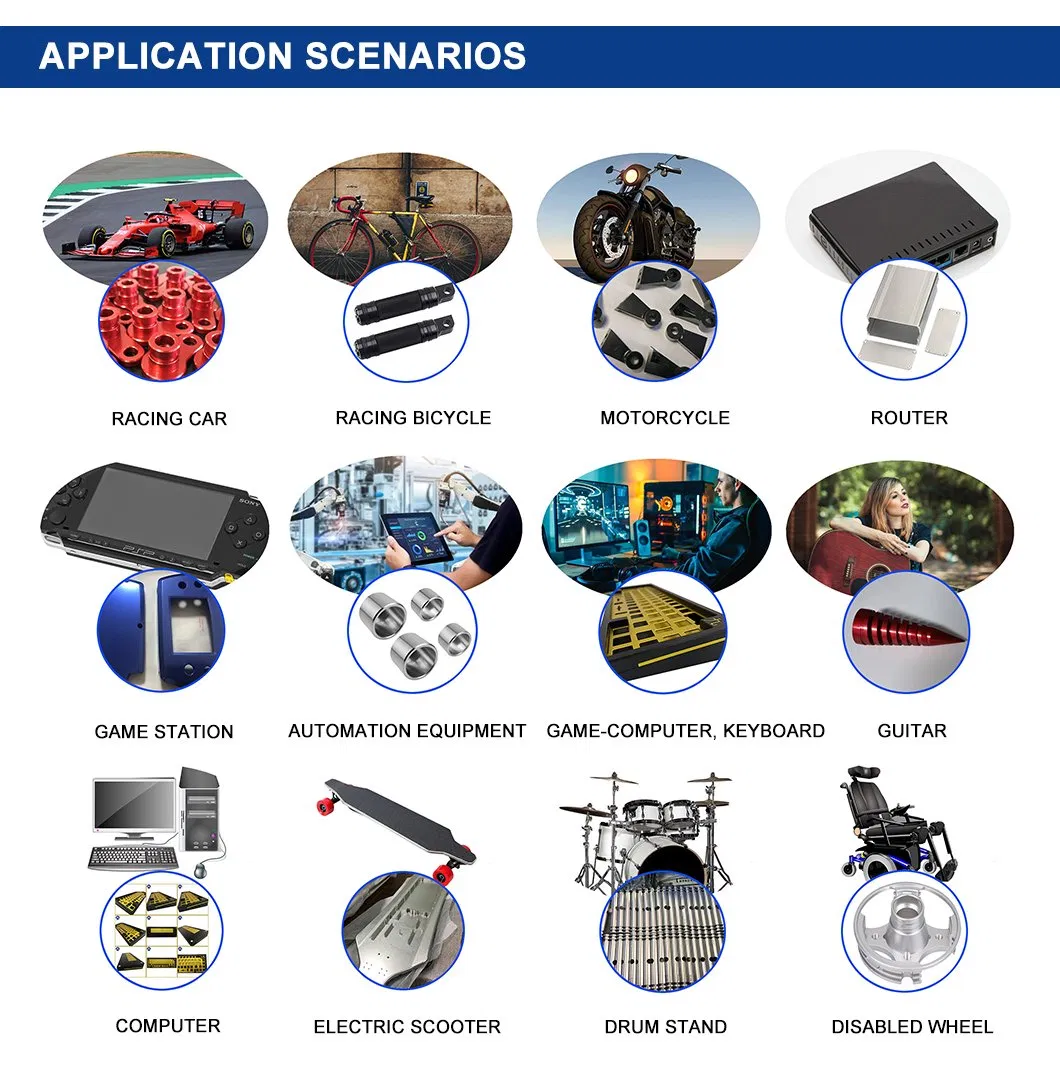 APPLICATION SCENARIOS

RACING CAR

RACING BICYCLE

MOTORCYCLE

ROUTER

SONY

PSP

GAME STATION

AUTOMATION EQUIPMENT

GAME-COMPUTER, KEYBOARD

GUITAR

COMPUTER

ELECTRIC SCOOTER

DRUM STAND

DISABLED WHEEL