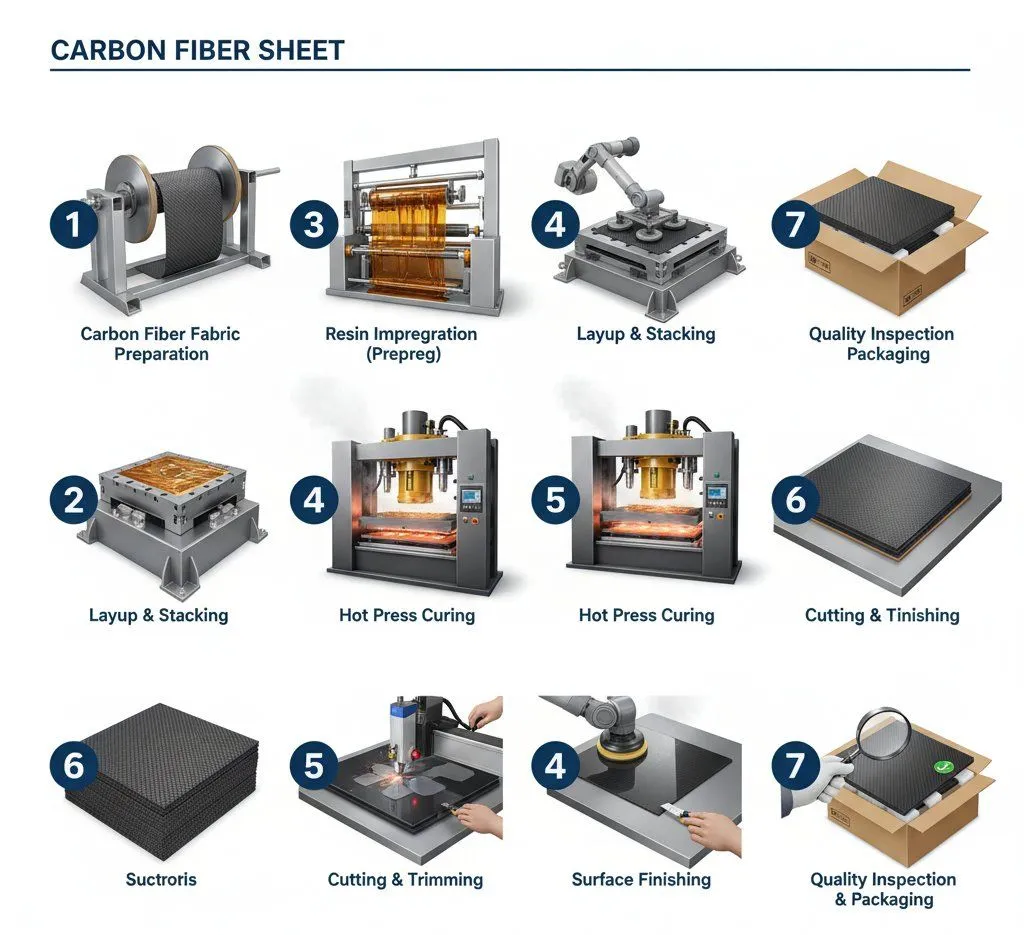 CARBON FIBER SHEET

1
Carbon Fiber Fabric Preparation

3
Resin Impregnation (Prepreg)

4
Layup & Stacking

7
Quality Inspection Packaging

2
Layup & Stacking

4
Hot Press Curing

5
Hot Press Curing

6
Cutting & Tinishing

6
Suctroris

5
Cutting & Trimming

4
Surface Finishing

7
Quality Inspection & Packaging