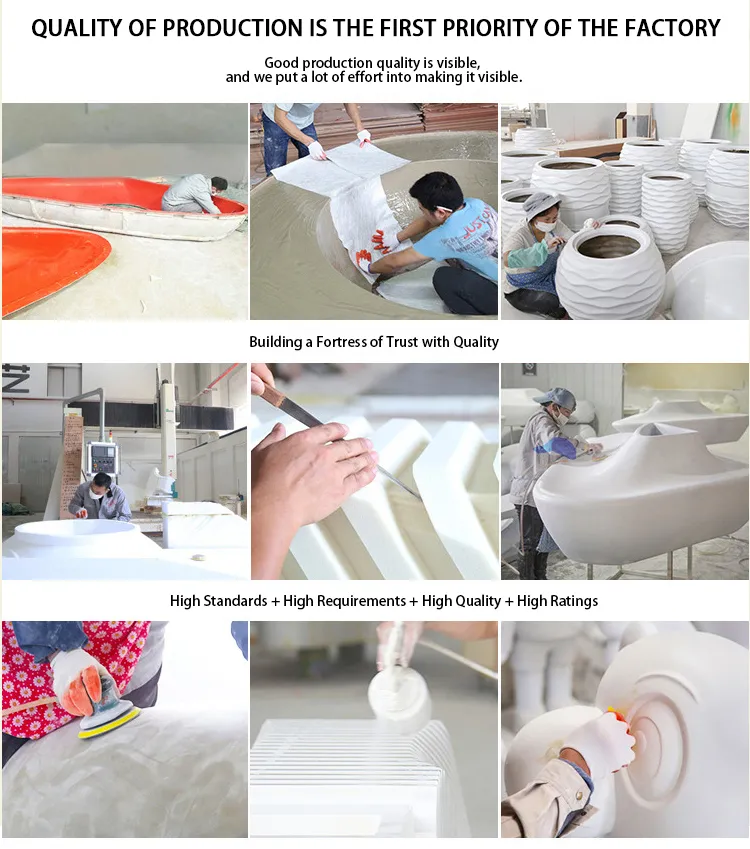 QUALITY OF PRODUCTION IS THE FIRST PRIORITY OF THE FACTORY

Good production quality is visible, and we put a lot of effort into making it visible.

Building a Fortress of Trust with Quality

High Standards + High Requirements + High Quality + High Ratings