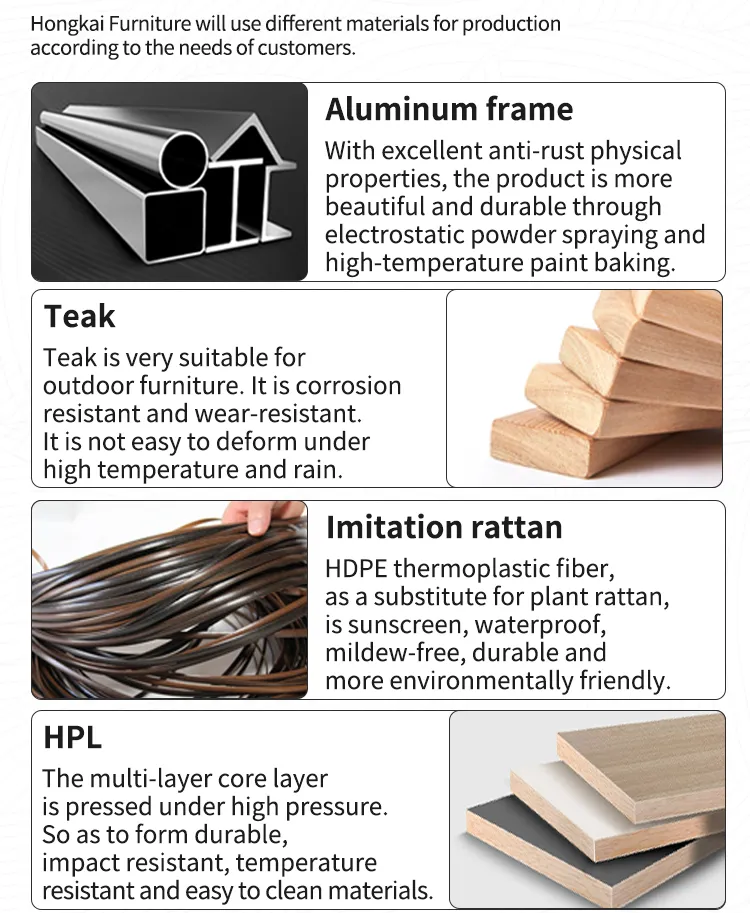 Hongkai Furniture will use different materials for production according to the needs of customers.

Aluminum frame

With excellent anti-rust physical properties, the product is more beautiful and durable through electrostatic powder spraying and high-temperature paint baking.

Teak

Teak is very suitable for outdoor furniture. It is corrosion resistant and wear-resistant. It is not easy to deform under high temperature and rain.

Imitation rattan

HDPE thermoplastic fiber, as a substitute for plant rattan, is sunscreen, waterproof, mildew-free, durable and more environmentally friendly.

HPL

The multi-layer core layer is pressed under high pressure. So as to form durable, impact resistant, temperature resistant and easy to clean materials.