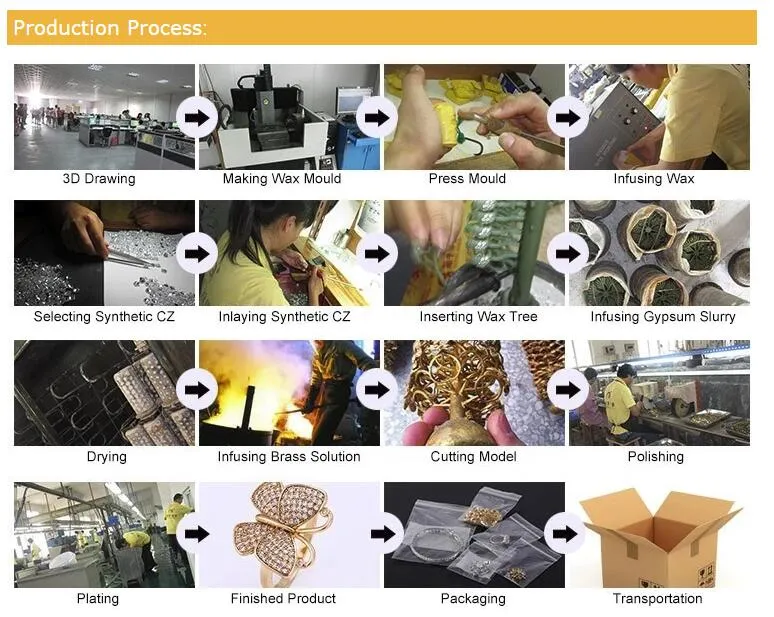 Production Process:

3D Drawing

Making Wax Mould

Press Mould

Infusing Wax

Selecting Synthetic CZ

Inlaying Synthetic CZ

Inserting Wax Tree

Infusing Gypsum Slurry

Drying

Infusing Brass Solution

Cutting Model

Polishing

Plating

Finished Product

Packaging

Transportation