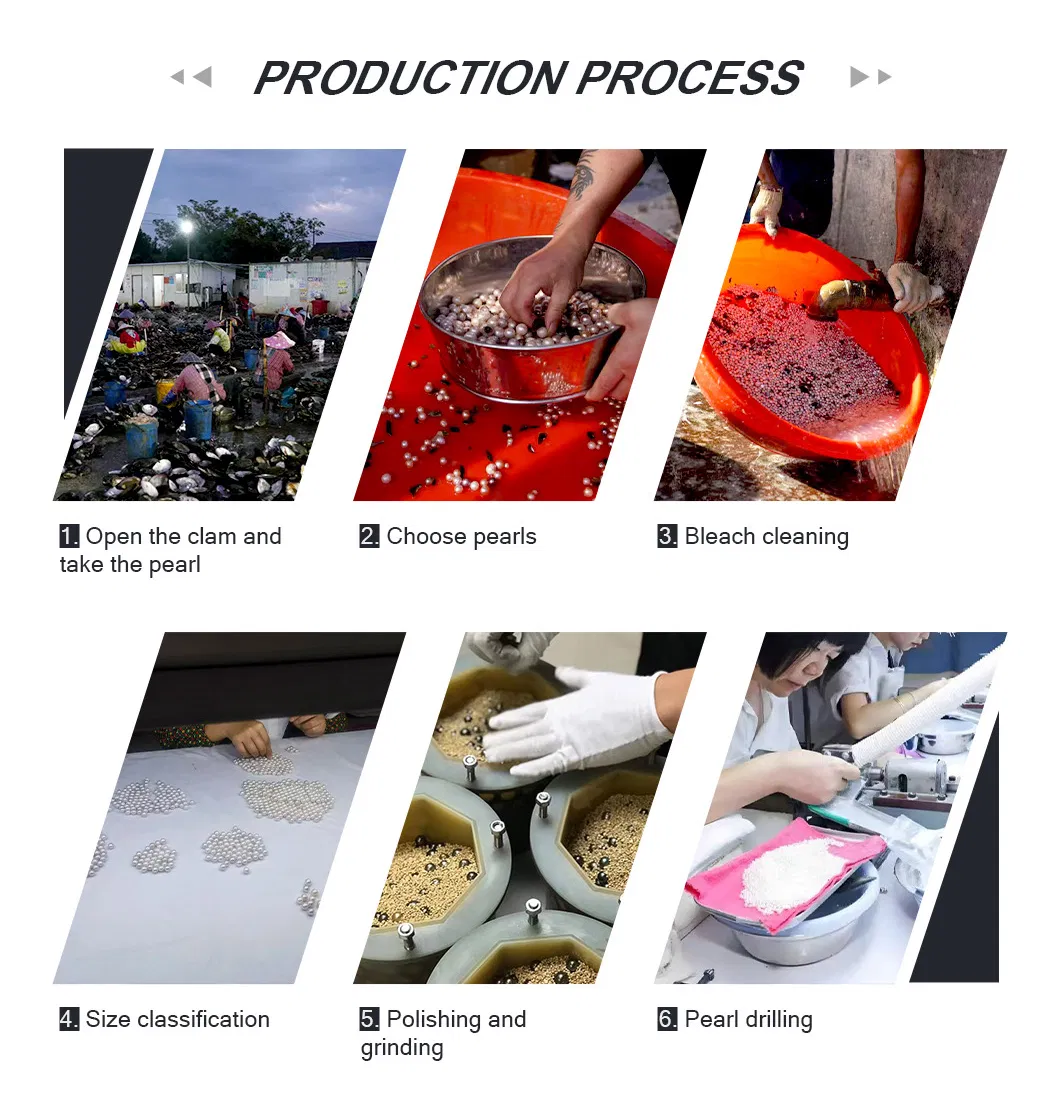 PRODUCTION PROCESS

1. Open the clam and take the pearl

2. Choose pearls

3. Bleach cleaning

4. Size classification

5. Polishing and grinding

6. Pearl drilling