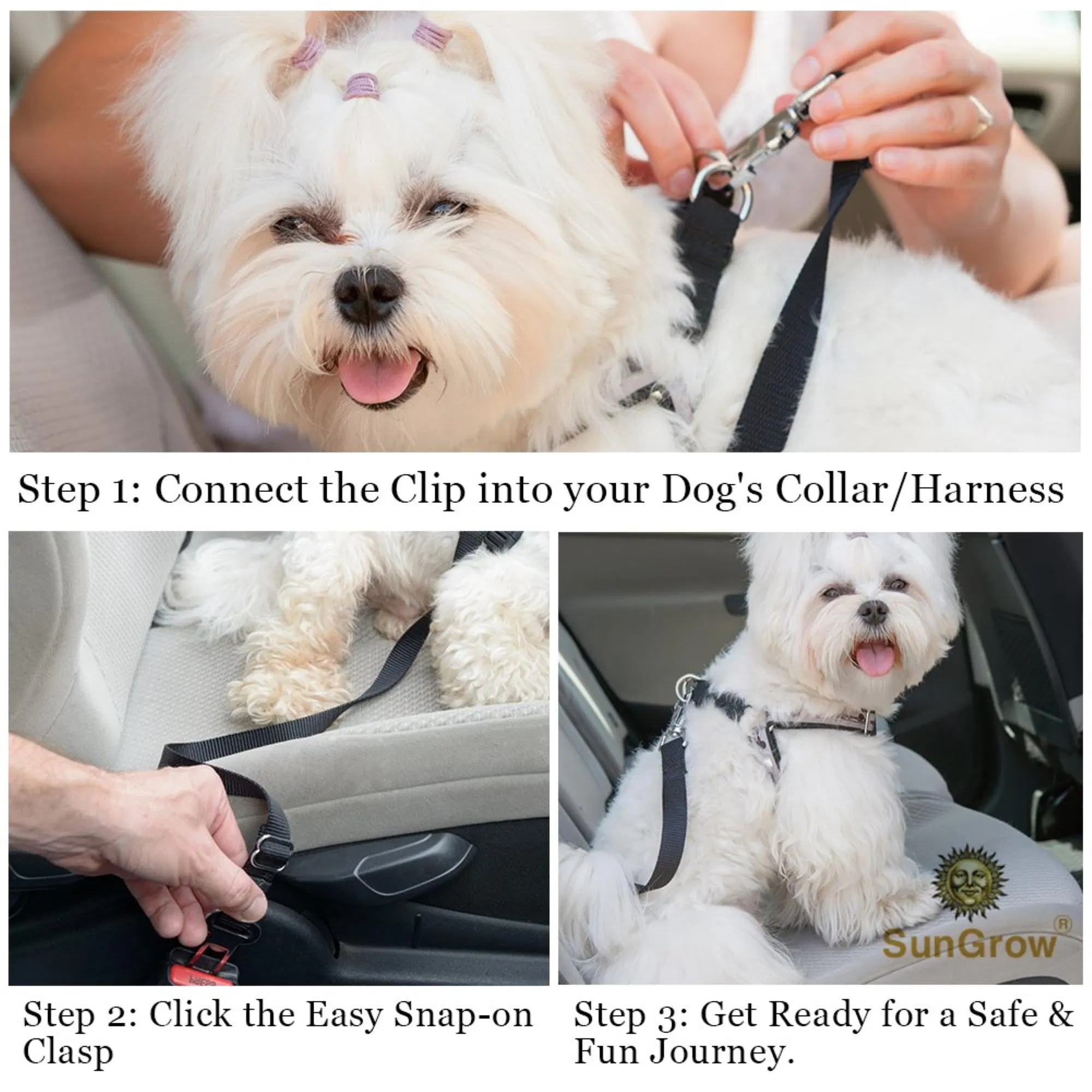 Step 1: Connect the Clip into your Dog's Collar/Harness

SunGrow®

Step 2: Click the Easy Snap-on Clasp

Step 3: Get Ready for a Safe & Fun Journey.