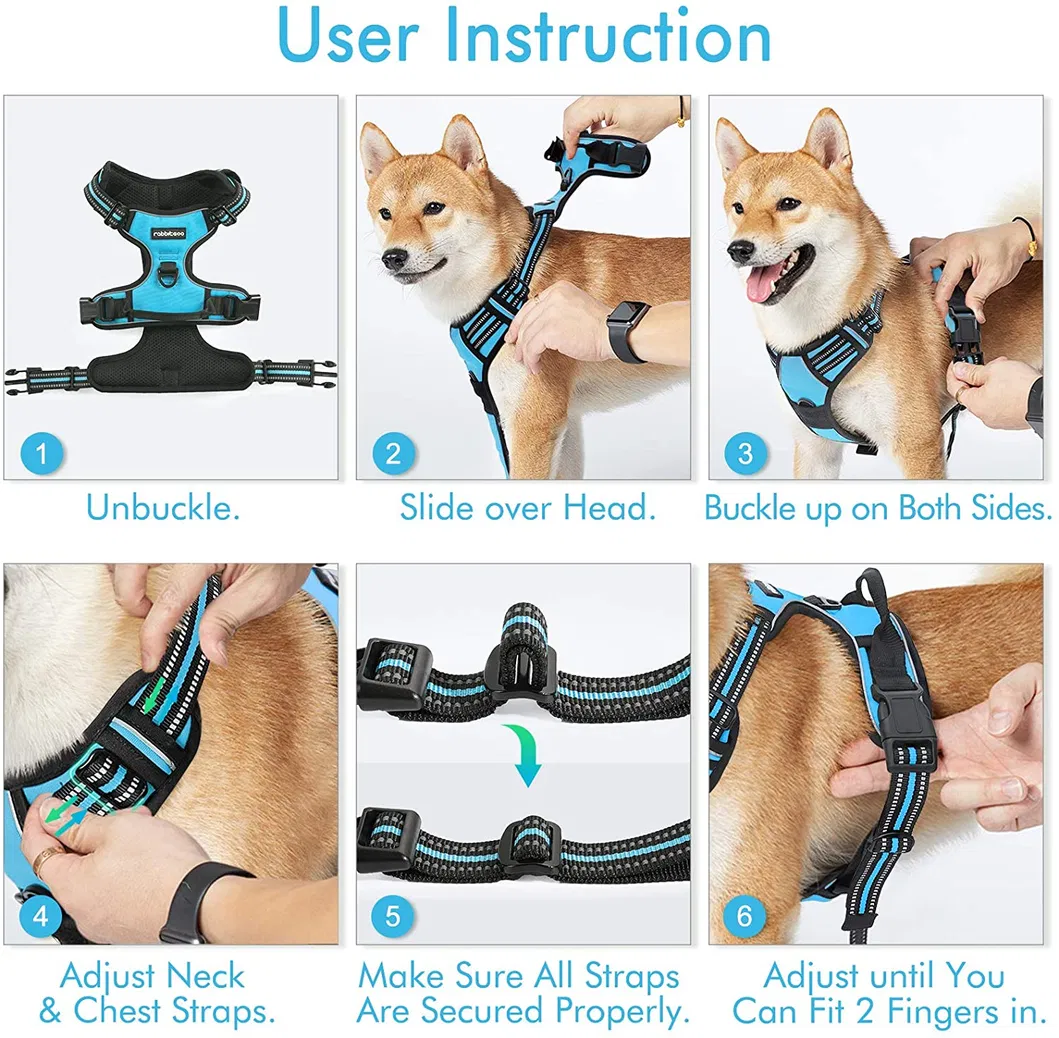 User Instruction

rabbitgoo

1

Unbuckle.

2

Slide over Head.

3

Buckle up on Both Sides.

4

Adjust Neck & Chest Straps.

5

Make Sure All Straps Are Secured Properly.

6

Adjust until You Can Fit 2 Fingers in.