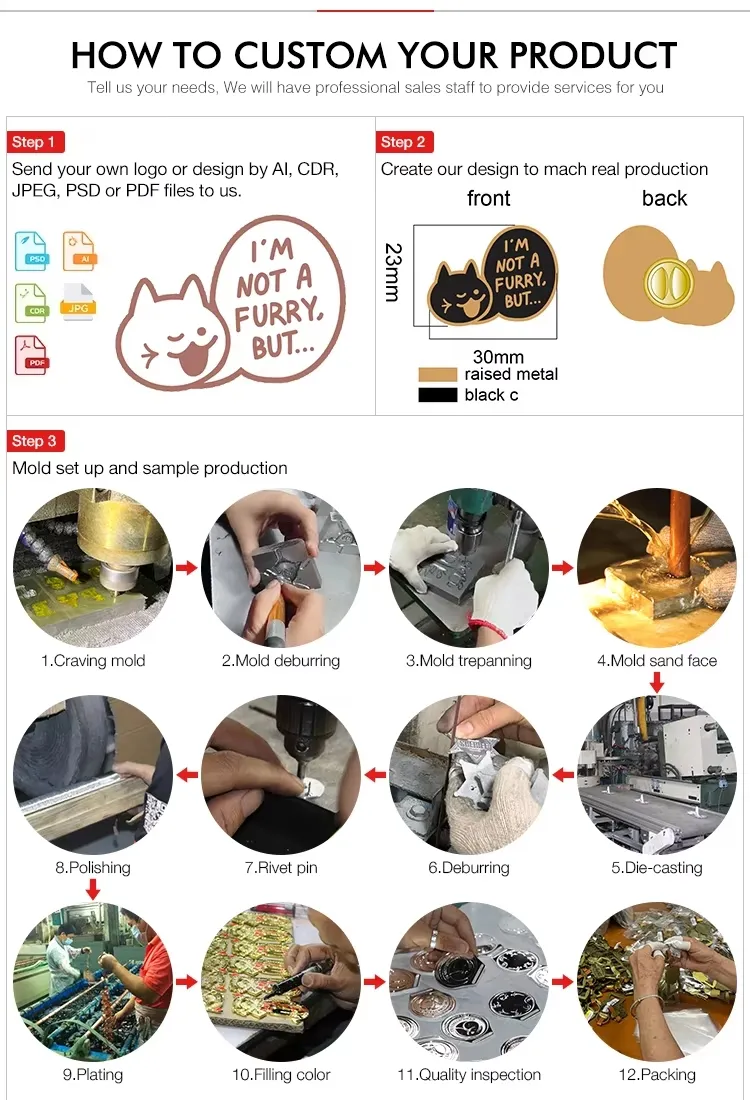 HOW TO CUSTOM YOUR PRODUCT
Tell us your needs, We will have professional sales staff to provide services for you

Step 1
Send your own logo or design by AI, CDR, JPEG, PSD or PDF files to us.

PSD AI CDR JPG PDF

I'M NOT A FURRY, BUT...

Step 2
Create our design to mach real production

front back

23mm

I'M NOT A FURRY, BUT...

30mm
raised metal
black c

Step 3
Mold set up and sample production

1.Craving mold
2.Mold deburring
3.Mold trepanning
4.Mold sand face
8.Polishing
7.Rivet pin
6.Deburring
5.Die-casting
9.Plating
10.Filling color
11.Quality inspection
12.Packing