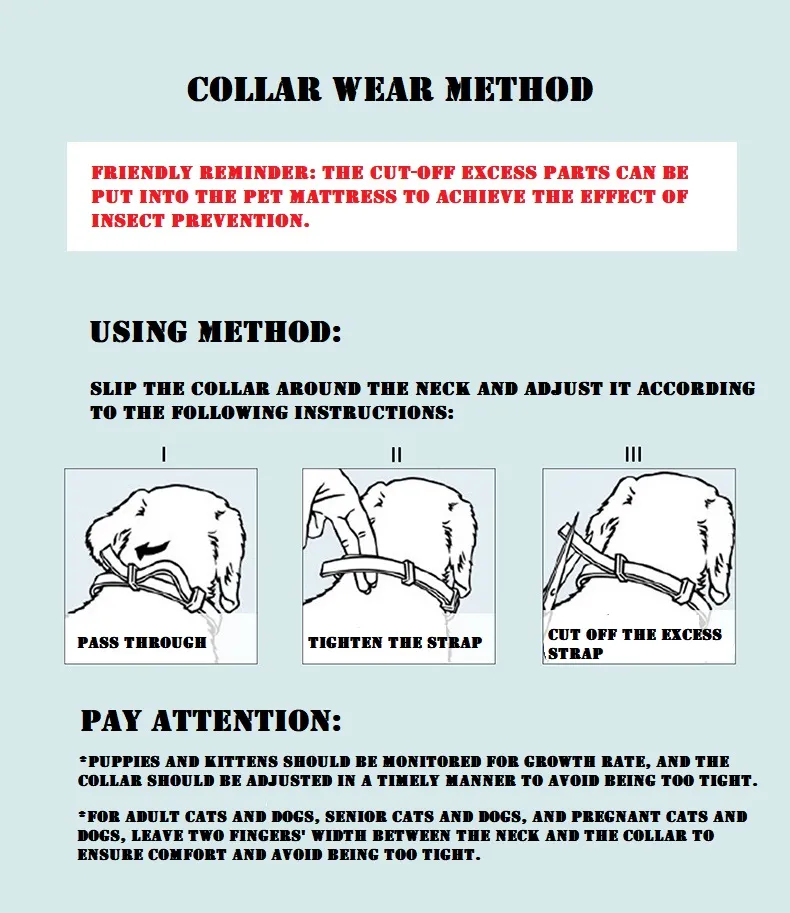 COLLAR WEAR METHOD

FRIENDLY REMINDER: THE CUT-OFF EXCESS PARTS CAN BE PUT INTO THE PET MATTRESS TO ACHIEVE THE EFFECT OF INSECT PREVENTION.

USING METHOD:

SLIP THE COLLAR AROUND THE NECK AND ADJUST IT ACCORDING TO THE FOLLOWING INSTRUCTIONS:

I

PASS THROUGH

II

TIGHTEN THE STRAP

III

CUT OFF THE EXCESS STRAP

PAY ATTENTION:

*PUPPIES AND KITTENS SHOULD BE MONITORED FOR GROWTH RATE, AND THE COLLAR SHOULD BE ADJUSTED IN A TIMELY MANNER TO AVOID BEING TOO TIGHT.

*FOR ADULT CATS AND DOGS, SENIOR CATS AND DOGS, AND PREGNANT CATS AND DOGS, LEAVE TWO FINGERS' WIDTH BETWEEN THE NECK AND THE COLLAR TO ENSURE COMFORT AND AVOID BEING TOO TIGHT.