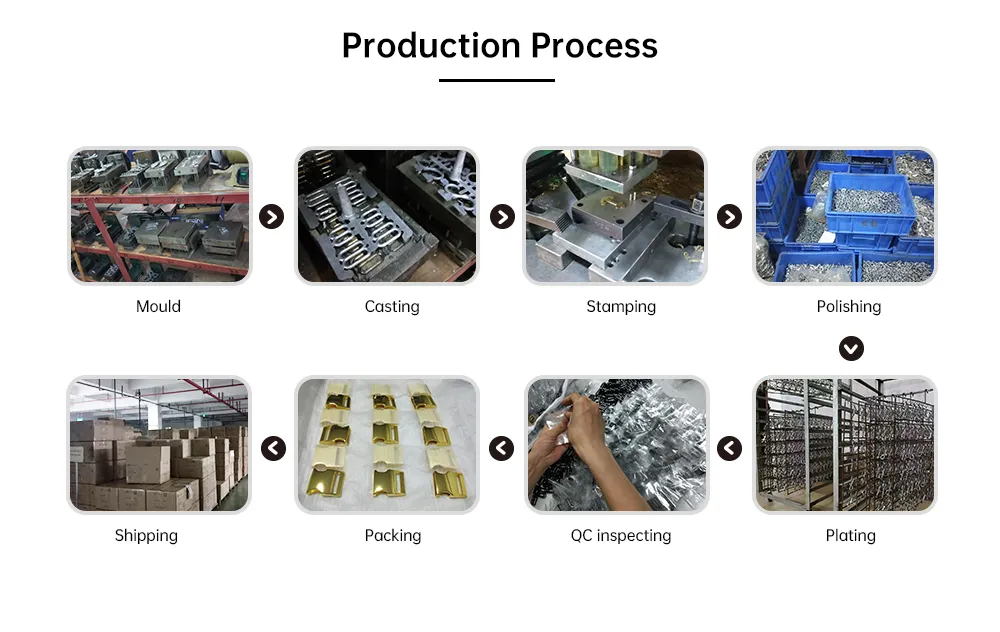 Production Process

Mould

Casting

Stamping

Polishing

Plating

QC inspecting

Packing

Shipping