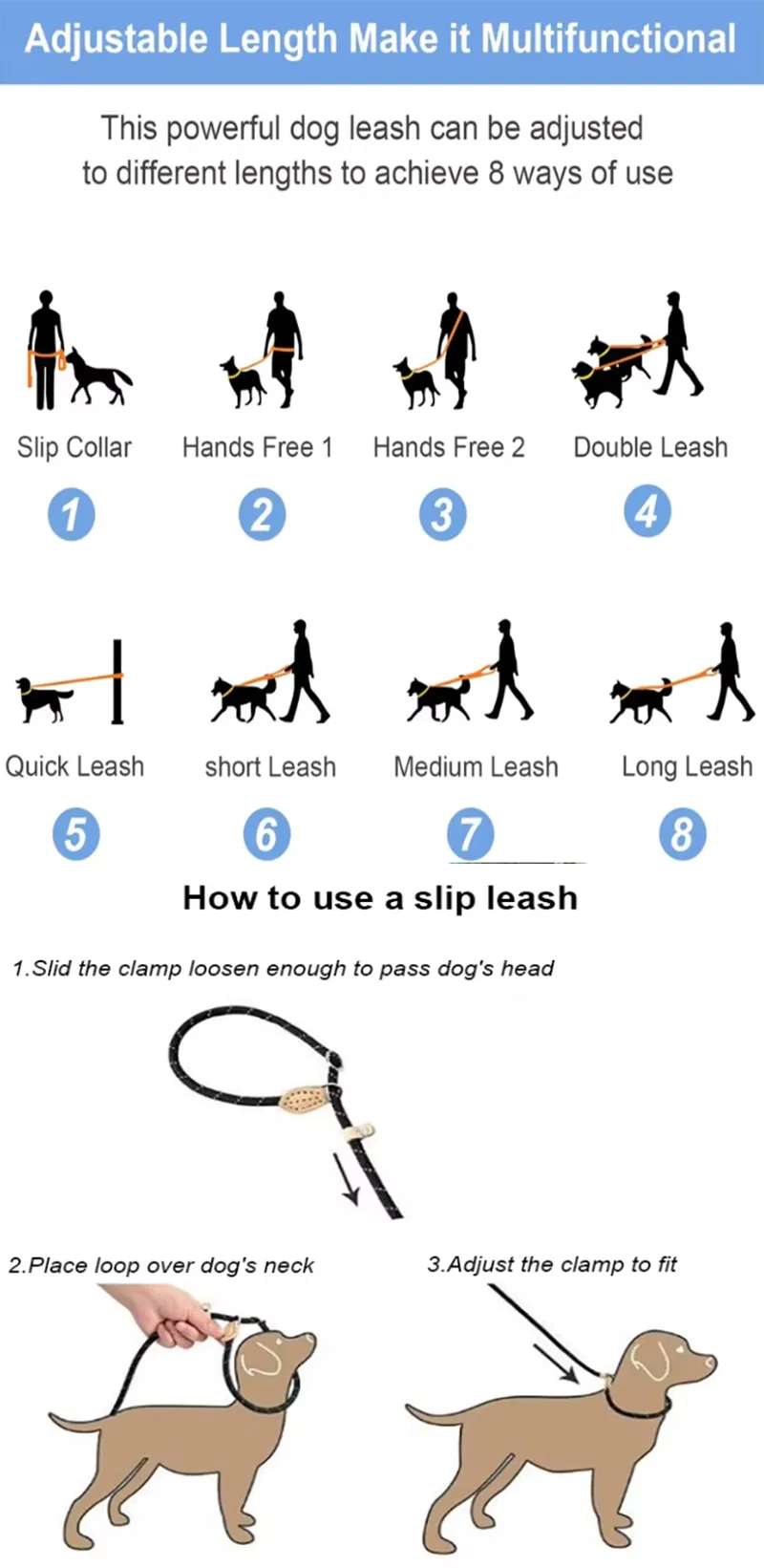 Adjustable Length Make it Multifunctional

This powerful dog leash can be adjusted to different lengths to achieve 8 ways of use

Slip Collar
1

Hands Free 1
2

Hands Free 2
3

Double Leash
4

Quick Leash
5

short Leash
6

Medium Leash
7

Long Leash
8

How to use a slip leash

1.Slid the clamp loosen enough to pass dog's head

2.Place loop over dog's neck

3.Adjust the clamp to fit