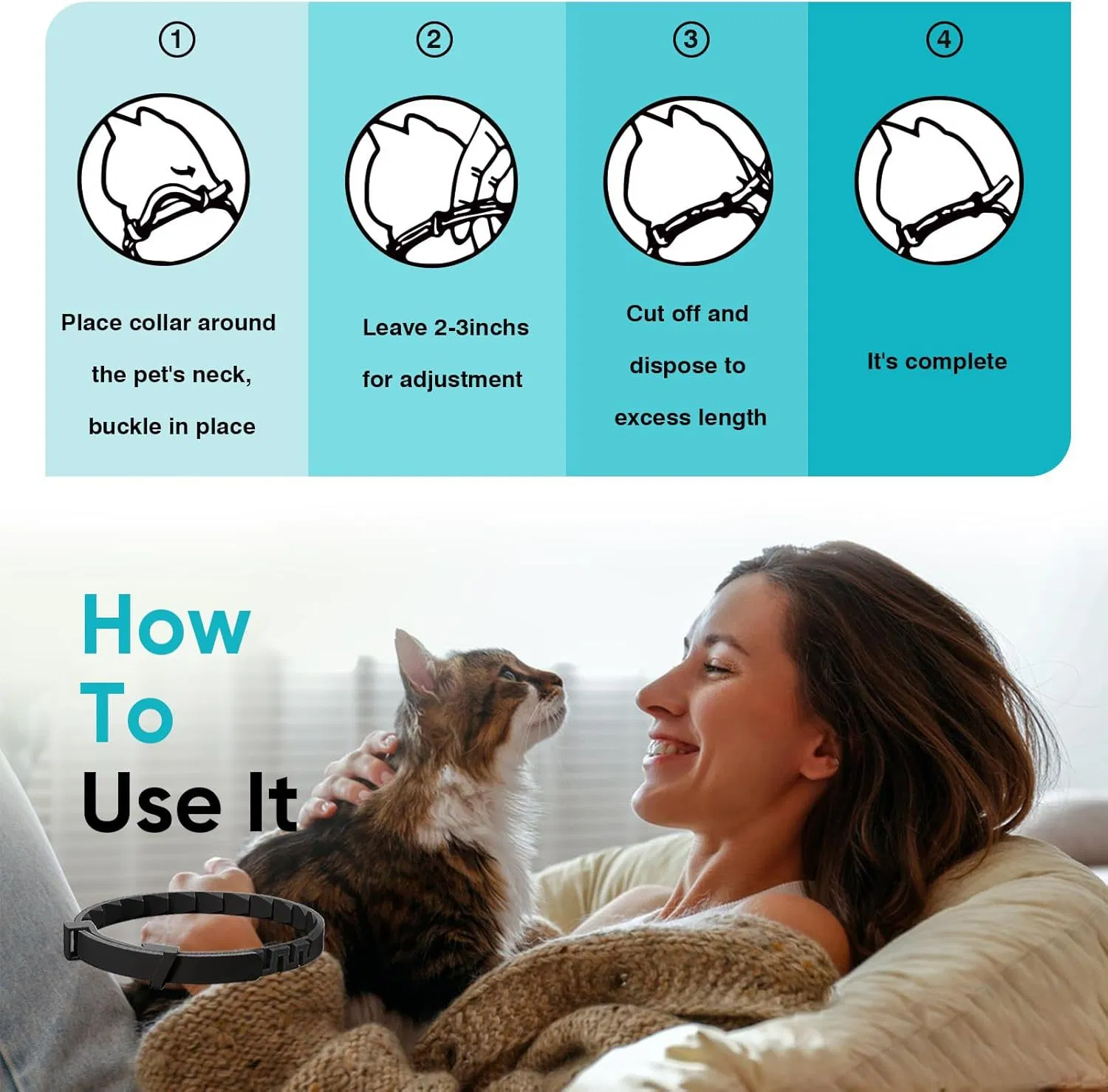 ①

Place collar around the pet's neck, buckle in place

②

Leave 2-3inchs for adjustment

③

Cut off and dispose to excess length

④

It's complete

How To Use It