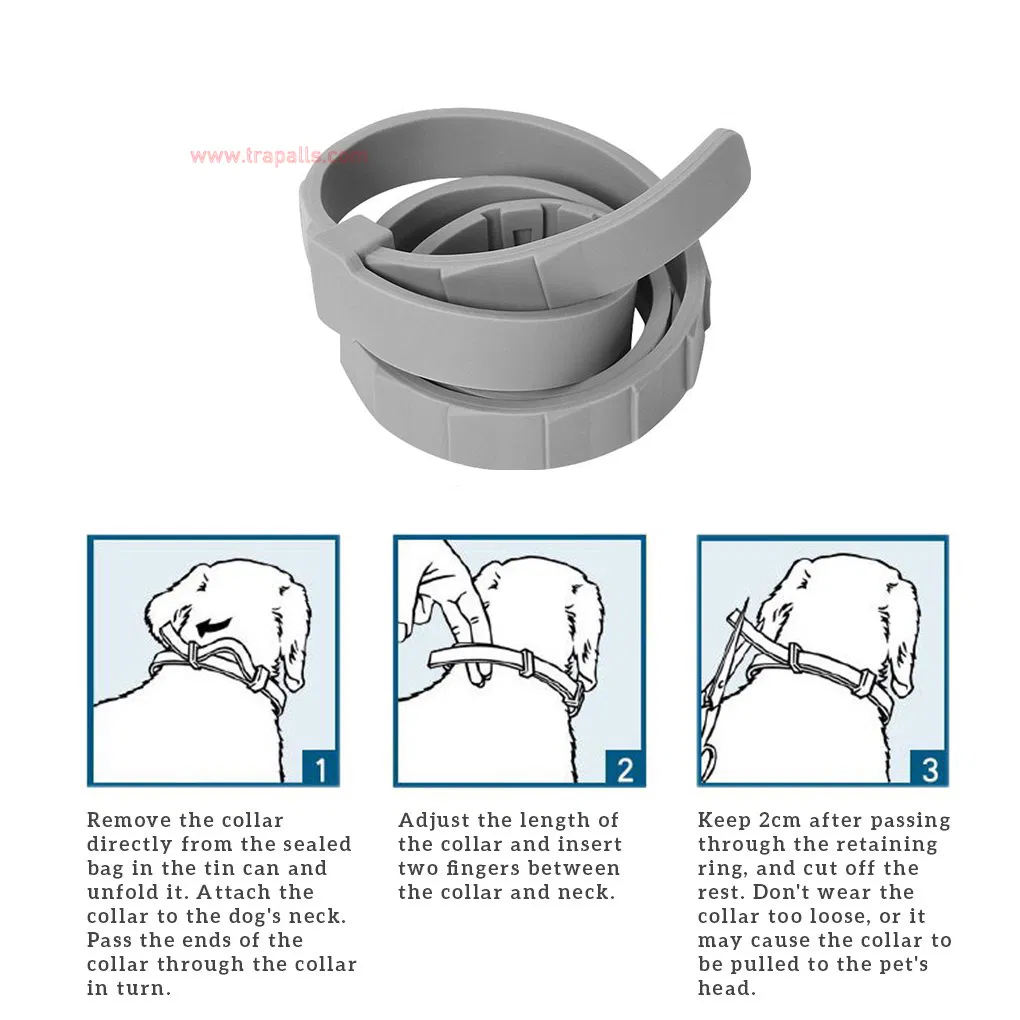 www.trapalls.com

1

Remove the collar directly from the sealed bag in the tin can and unfold it. Attach the collar to the dog's neck. Pass the ends of the collar through the collar in turn.

2

Adjust the length of the collar and insert two fingers between the collar and neck.

3

Keep 2cm after passing through the retaining ring, and cut off the rest. Don't wear the collar too loose, or it may cause the collar to be pulled to the pet's head.