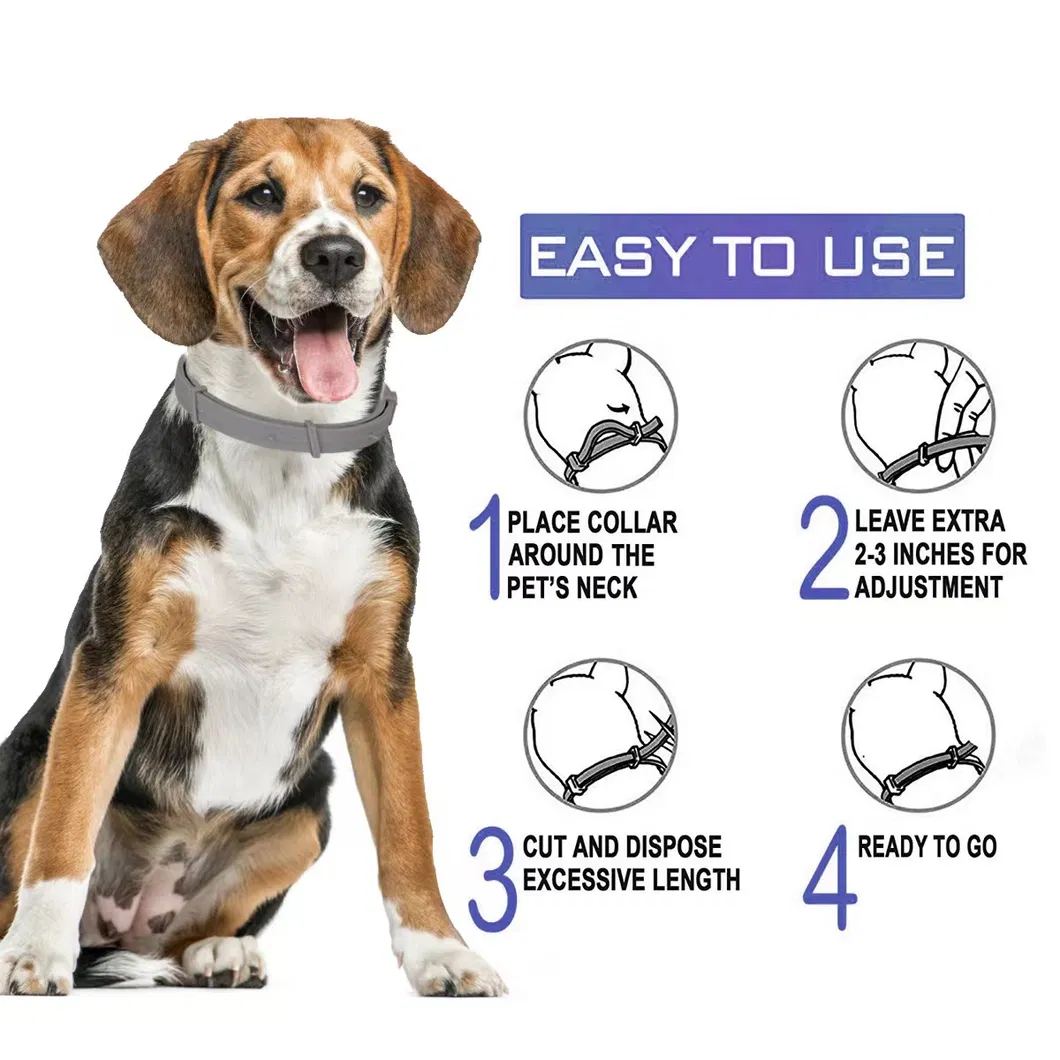 EASY TO USE

1 PLACE COLLAR AROUND THE PET'S NECK

2 LEAVE EXTRA 2-3 INCHES FOR ADJUSTMENT

3 CUT AND DISPOSE EXCESSIVE LENGTH

4 READY TO GO