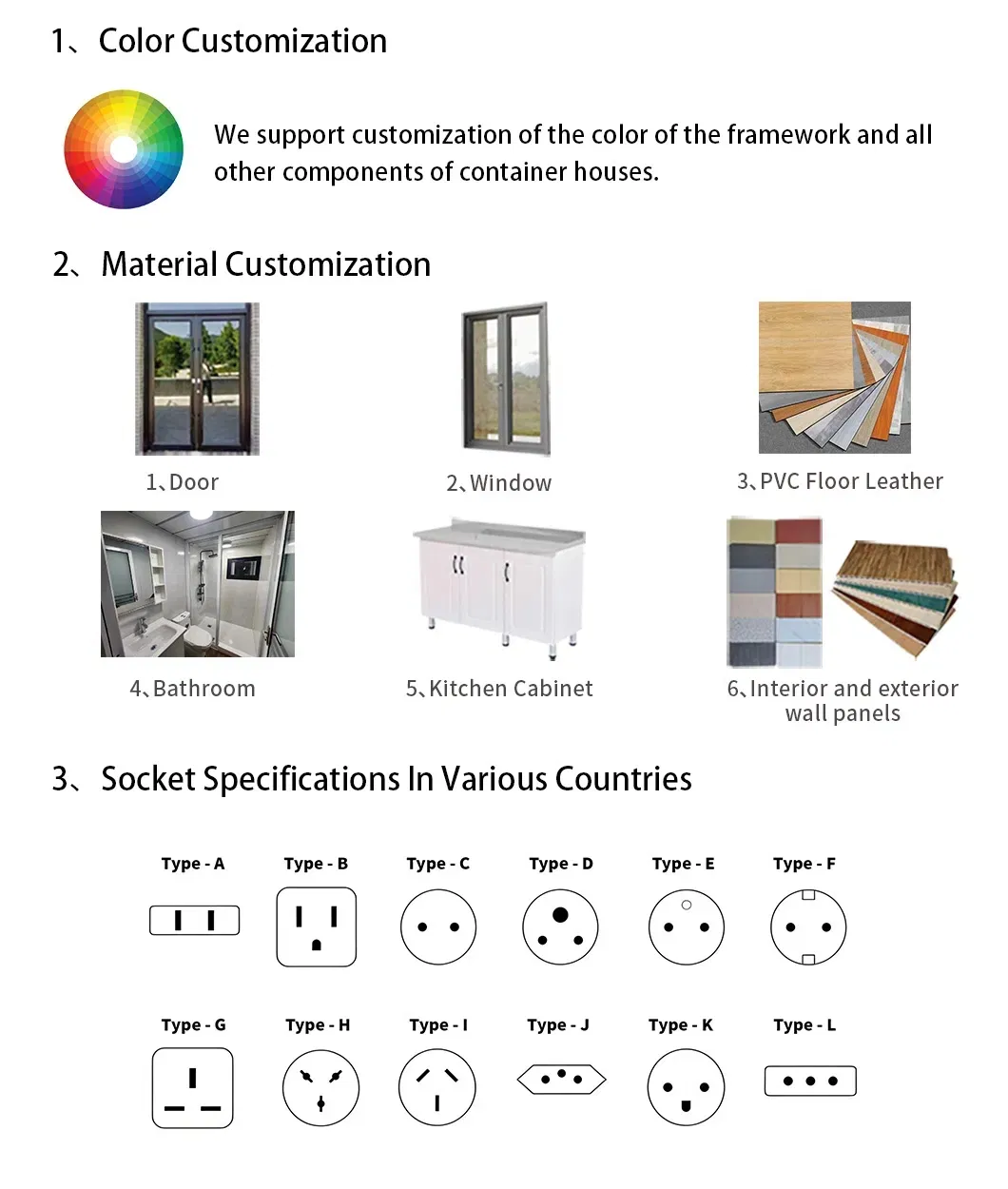 1、Color Customization

We support customization of the color of the framework and all other components of container houses.

2、Material Customization

1、Door

2、Window

3、PVC Floor Leather

4、Bathroom

5、Kitchen Cabinet

6、Interior and exterior wall panels

3、Socket Specifications In Various Countries

Type - A

Type - B

Type - C

Type - D

Type - E

Type - F

Type - G

Type - H

Type - I

Type - J

Type - K

Type - L