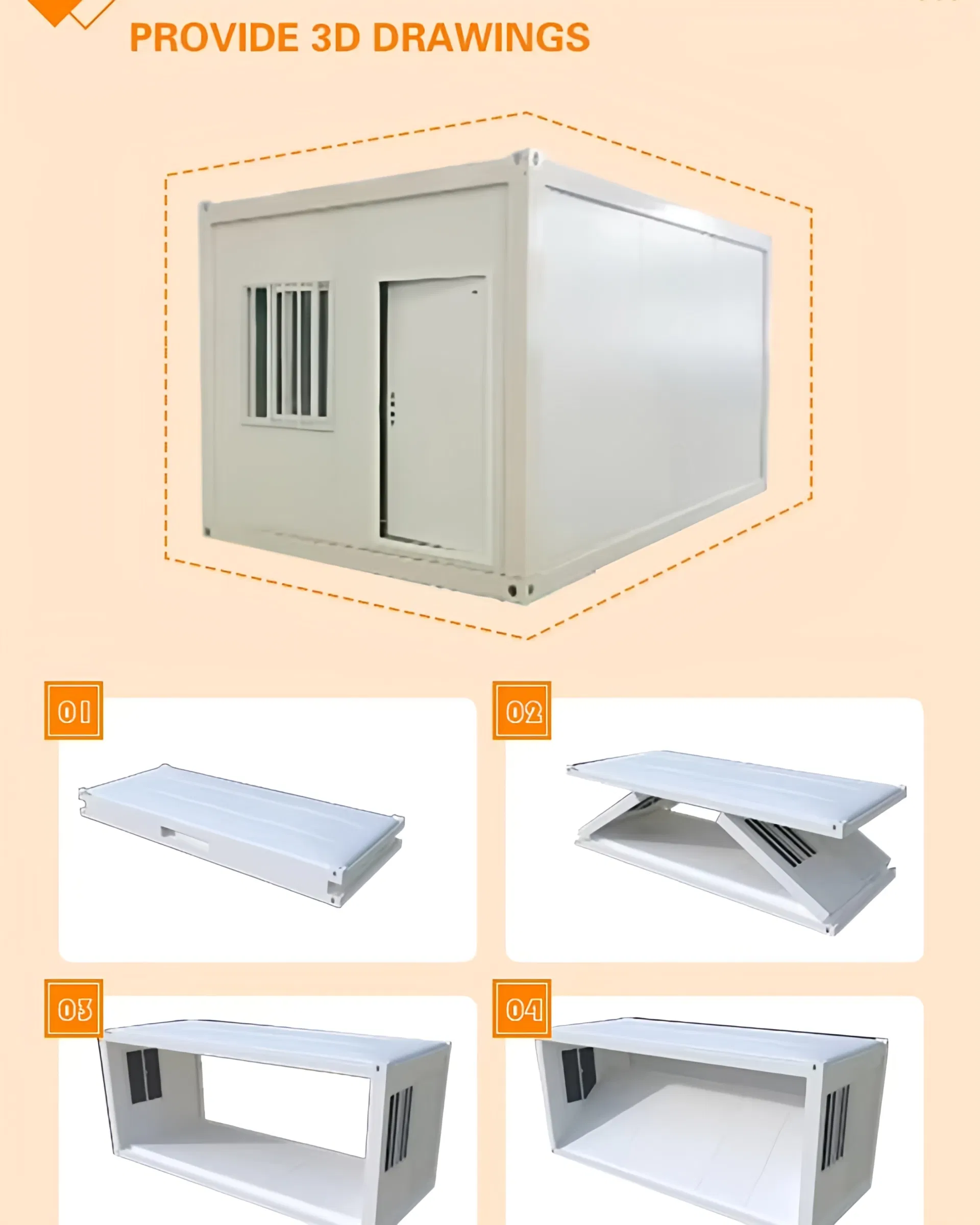 PROVIDE 3D DRAWINGS

01

02

03

04