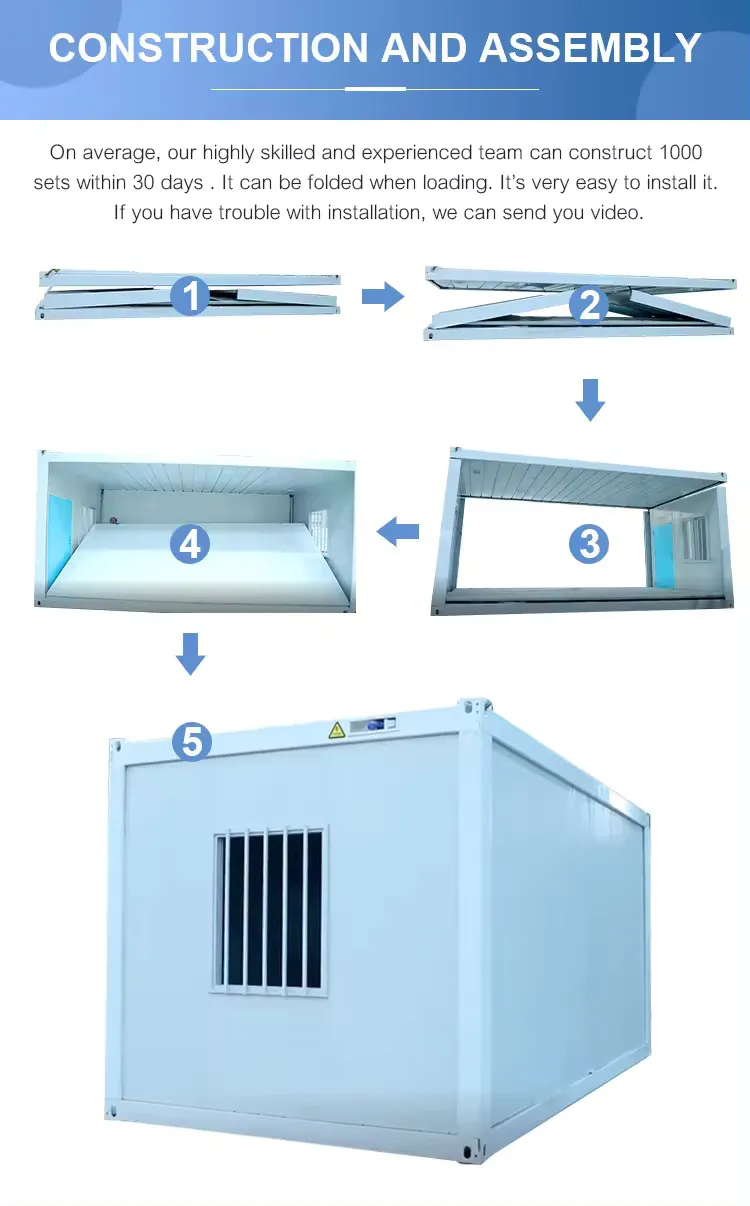 CONSTRUCTION AND ASSEMBLY

On average, our highly skilled and experienced team can construct 1000 sets within 30 days . It can be folded when loading. It's very easy to install it. If you have trouble with installation, we can send you video.

1

2

3

4

5