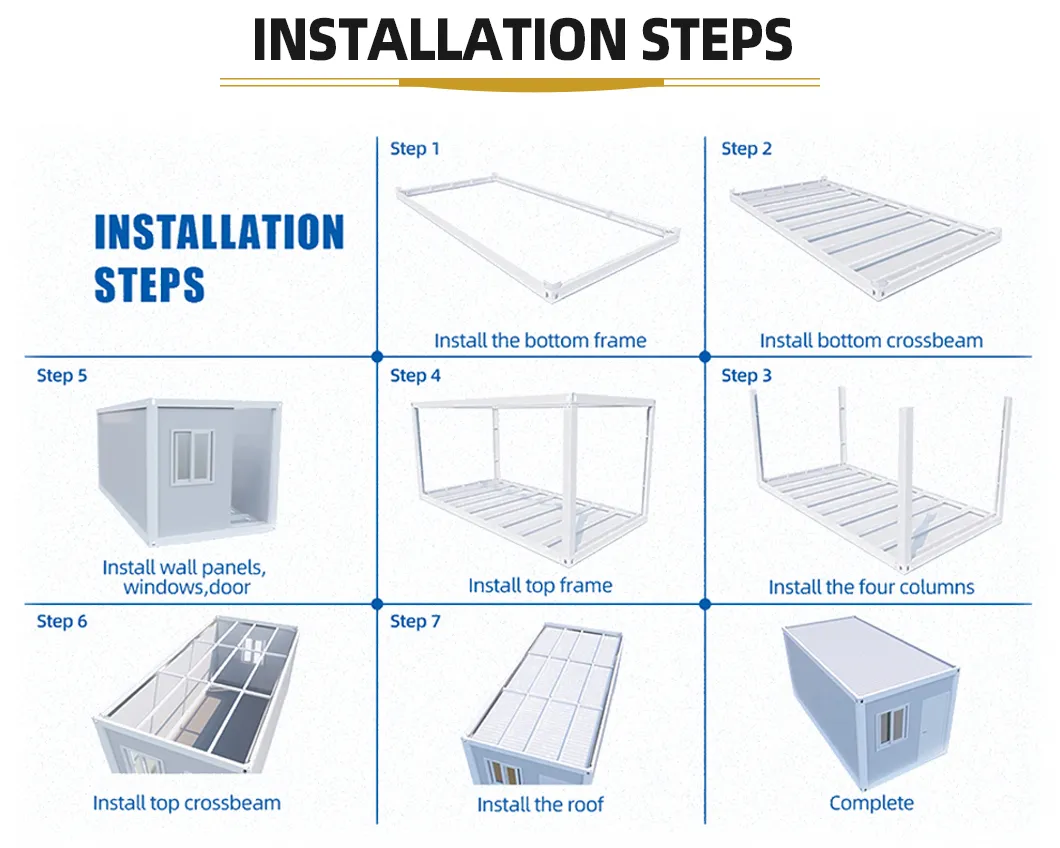 INSTALLATION STEPS

INSTALLATION STEPS

Step 1

Install the bottom frame

Step 2

Install bottom crossbeam

Step 5

Install wall panels, windows,door

Step 4

Install top frame

Step 3

Install the four columns

Step 6

Install top crossbeam

Step 7

Install the roof

Complete