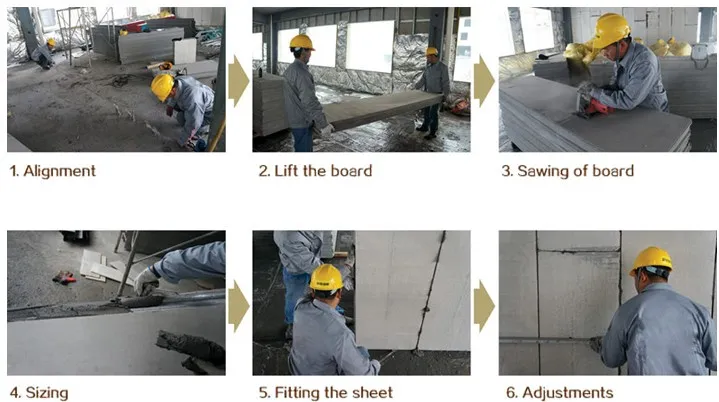 1. Alignment

2. Lift the board

3. Sawing of board

4. Sizing

5. Fitting the sheet

6. Adjustments