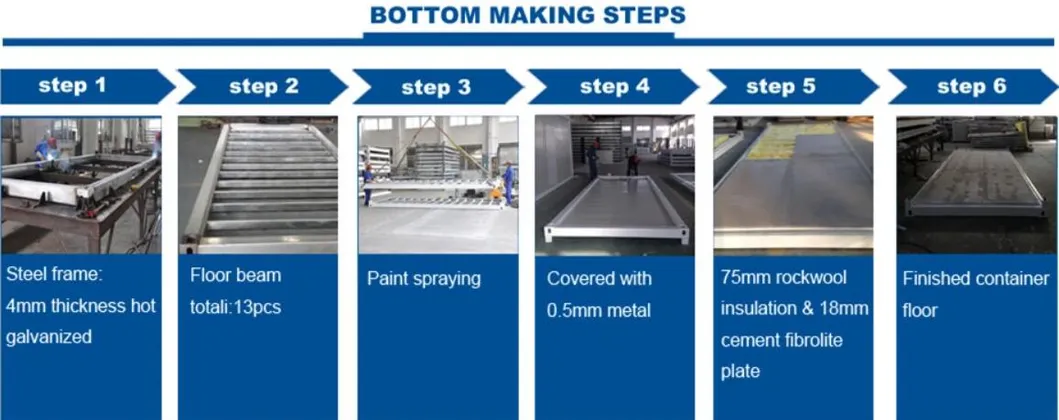 BOTTOM MAKING STEPS

step 1

Steel frame: 4mm thickness hot galvanized

step 2

Floor beam totali:13pcs

step 3

Paint spraying

step 4

Covered with 0.5mm metal

step 5

75mm rockwool insulation & 18mm cement fibrolite plate

step 6

Finished container floor