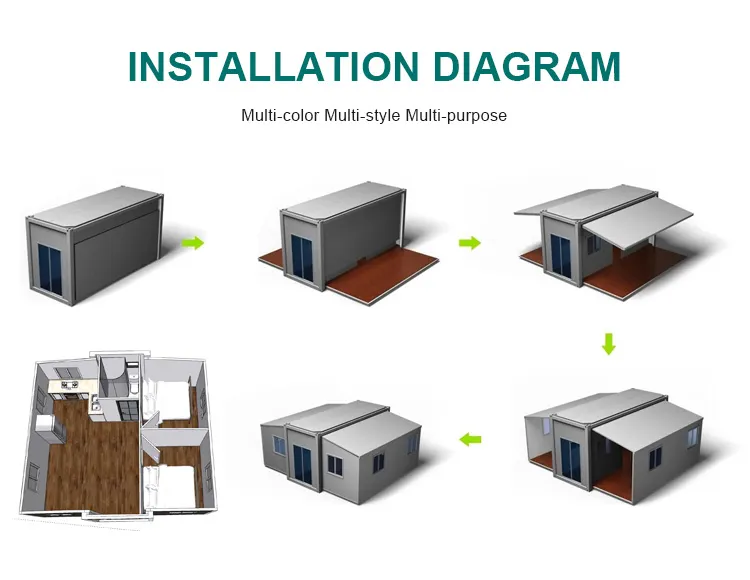 INSTALLATION DIAGRAM

Multi-color Multi-style Multi-purpose