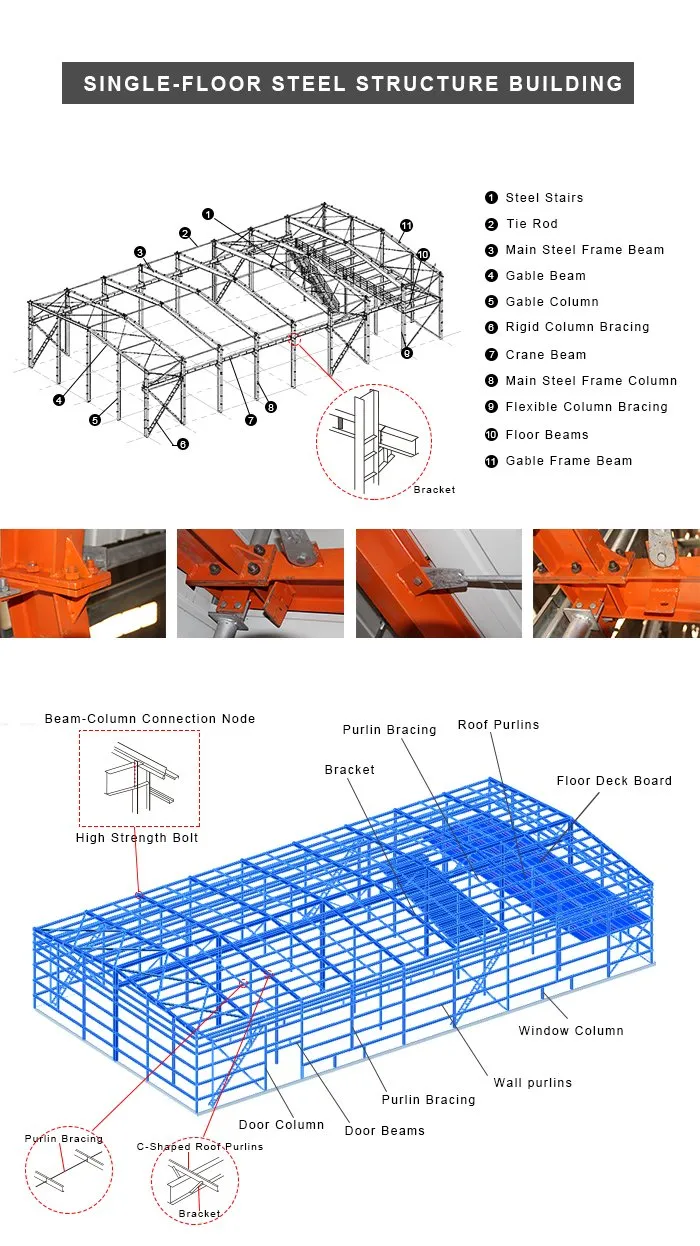 SINGLE-FLOOR STEEL STRUCTURE BUILDING

1 2 3 4 5 6 7 8 9 10 11

Bracket

1 Steel Stairs
2 Tie Rod
3 Main Steel Frame Beam
4 Gable Beam
5 Gable Column
6 Rigid Column Bracing
7 Crane Beam
8 Main Steel Frame Column
9 Flexible Column Bracing
10 Floor Beams
11 Gable Frame Beam

Beam-Column Connection Node

High Strength Bolt

Purlin Bracing

Roof Purlins

Bracket

Floor Deck Board

Window Column

Wall purlins

Purlin Bracing

Door Column

Door Beams

Purlin Bracing

C-Shaped Roof Purlins

Bracket