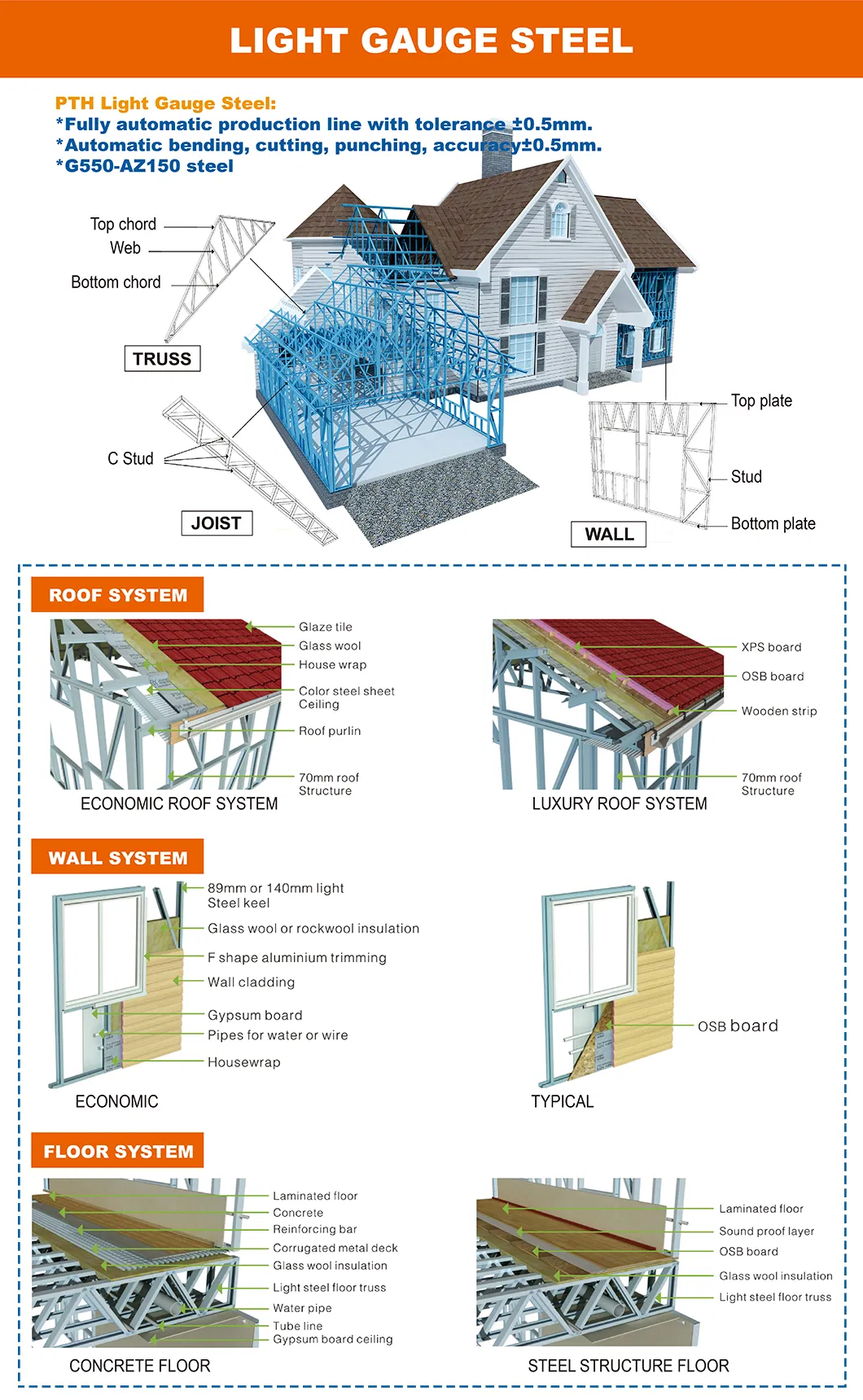 LIGHT GAUGE STEEL

PTH Light Gauge Steel:
*Fully automatic production line with tolerance ±0.5mm.
*Automatic bending, cutting, punching, accuracy±0.5mm.
*G550-AZ150 steel

Top chord
Web
Bottom chord
TRUSS

C Stud
JOIST

Top plate
Stud
Bottom plate
WALL

ROOF SYSTEM

Glaze tile
Glass wool
House wrap
Color steel sheet Ceiling
Roof purlin
70mm roof Structure
ECONOMIC ROOF SYSTEM

XPS board
OSB board
Wooden strip
70mm roof Structure
LUXURY ROOF SYSTEM

WALL SYSTEM

89mm or 140mm light Steel keel
Glass wool or rockwool insulation
F shape aluminium trimming
Wall cladding
Gypsum board
Pipes for water or wire
Housewrap
ECONOMIC

OSB board
TYPICAL

FLOOR SYSTEM

Laminated floor
Concrete
Reinforcing bar
Corrugated metal deck
Glass wool insulation
Light steel floor truss
Water pipe
Tube line
Gypsum board ceiling
CONCRETE FLOOR

Laminated floor
Sound proof layer
OSB board
Glass wool insulation
Light steel floor truss
STEEL STRUCTURE FLOOR