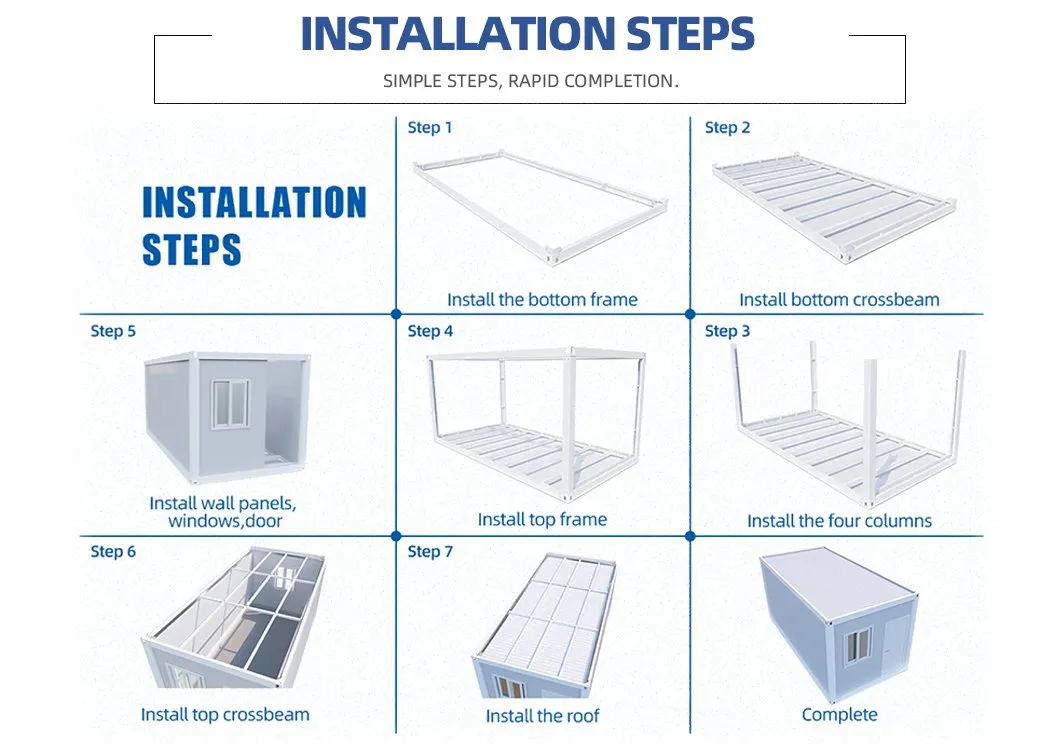 INSTALLATION STEPS

SIMPLE STEPS, RAPID COMPLETION.

INSTALLATION STEPS

Step 1

Install the bottom frame

Step 2

Install bottom crossbeam

Step 5

Install wall panels, windows,door

Step 4

Install top frame

Step 3

Install the four columns

Step 6

Install top crossbeam

Step 7

Install the roof

Complete