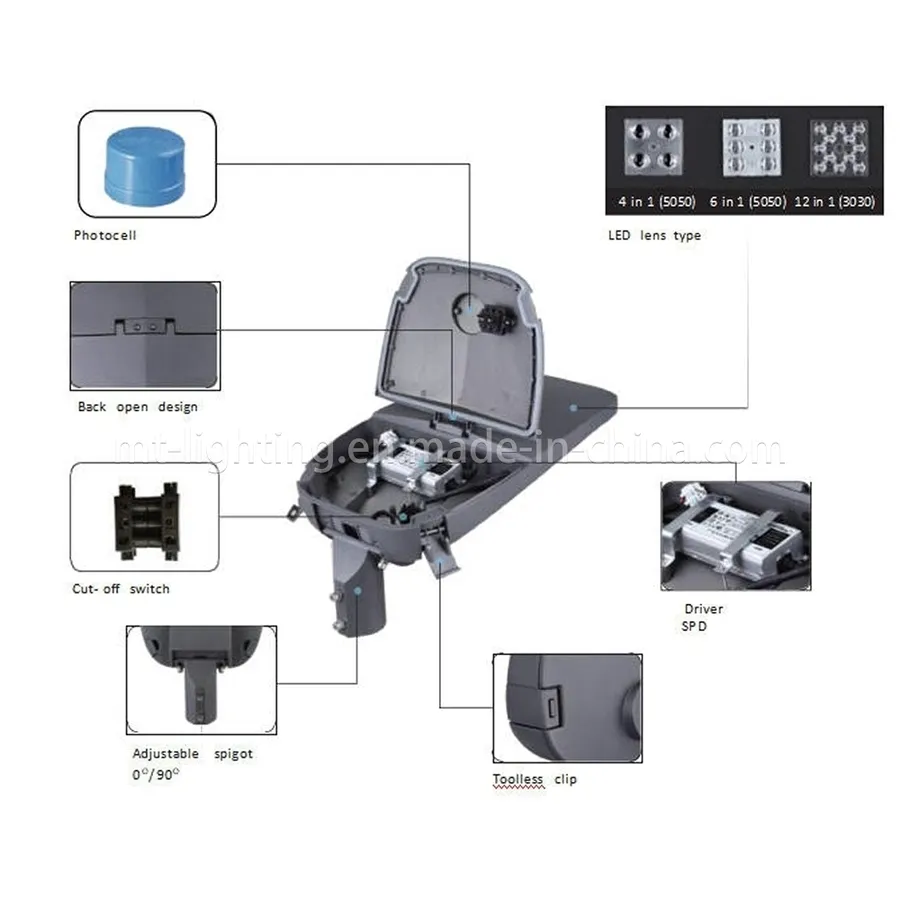 Photocell

4 in 1 (5050) 6 in 1 (5050) 12 in 1 (3030)

LED lens type

Back open design

mt-lighting.en.made-in-china.com

Cut- off switch

Driver
SPD

Adjustable spigot
0°/90°

Toolless clip