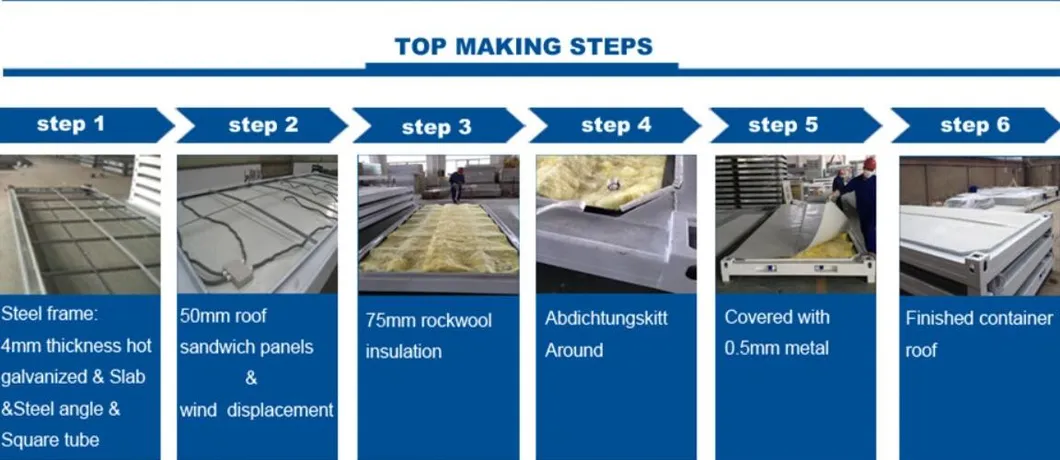 TOP MAKING STEPS

step 1

Steel frame: 4mm thickness hot galvanized & Slab &Steel angle & Square tube

step 2

50mm roof sandwich panels & wind displacement

step 3

75mm rockwool insulation

step 4

Abdichtungskitt Around

step 5

Covered with 0.5mm metal

step 6

Finished container roof