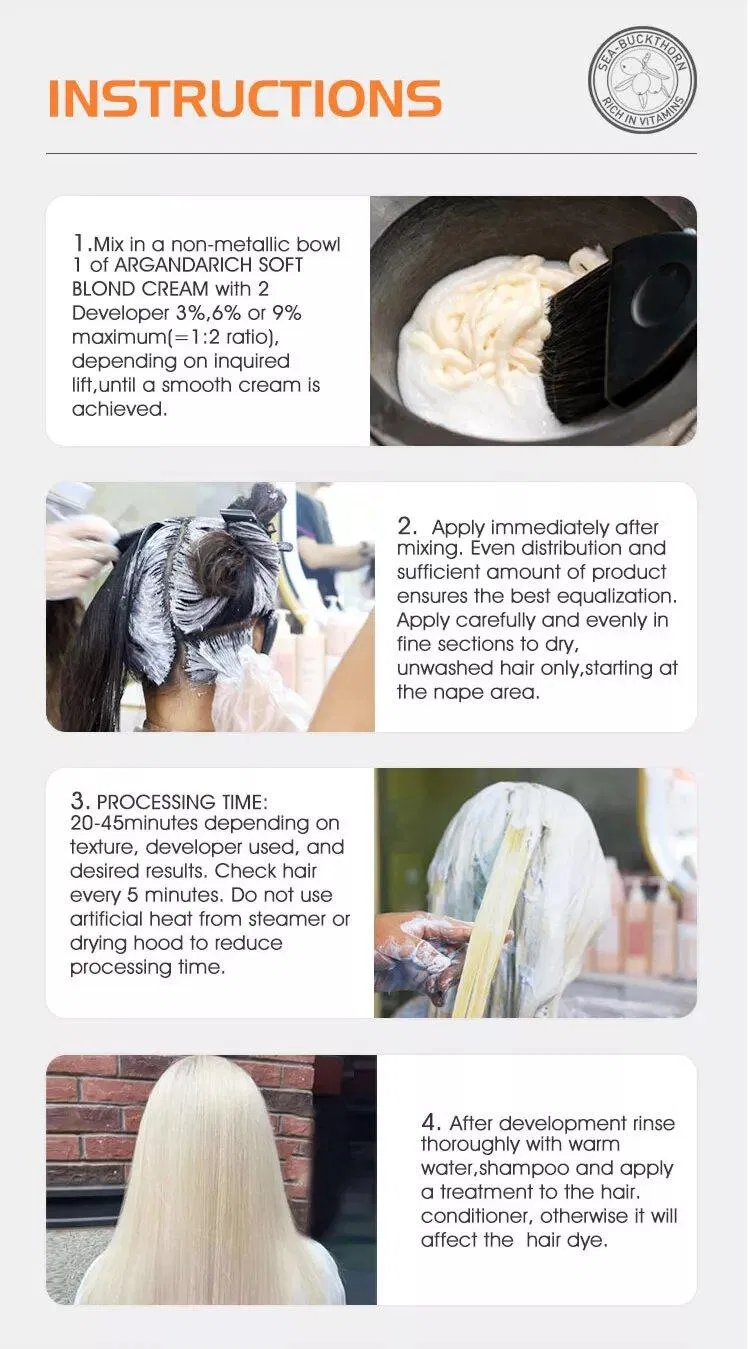 INSTRUCTIONS

SEA-BUCKTHORN RICH IN VITAMINS

1.Mix in a non-metallic bowl 1 of ARGANDARICH SOFT BLOND CREAM with 2 Developer 3%,6% or 9% maximum(=1:2 ratio), depending on inquired lift,until a smooth cream is achieved.

2. Apply immediately after mixing. Even distribution and sufficient amount of product ensures the best equalization. Apply carefully and evenly in fine sections to dry, unwashed hair only,starting at the nape area.

3. PROCESSING TIME: 20-45minutes depending on texture, developer used, and desired results. Check hair every 5 minutes. Do not use artificial heat from steamer or drying hood to reduce processing time.

4. After development rinse thoroughly with warm water,shampoo and apply a treatment to the hair. conditioner, otherwise it will affect the hair dye.