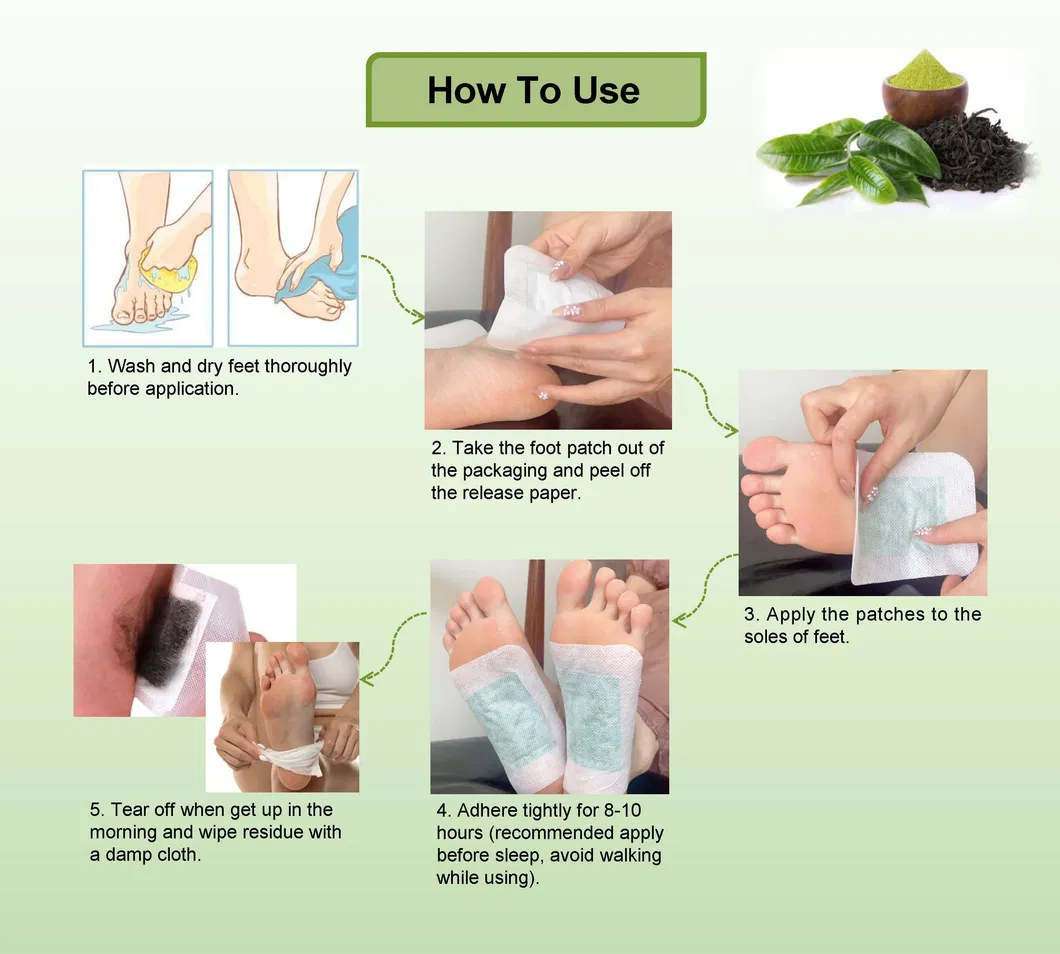 How To Use

1. Wash and dry feet thoroughly before application.

2. Take the foot patch out of the packaging and peel off the release paper.

3. Apply the patches to the soles of feet.

4. Adhere tightly for 8-10 hours (recommended apply before sleep, avoid walking while using).

5. Tear off when get up in the morning and wipe residue with a damp cloth.