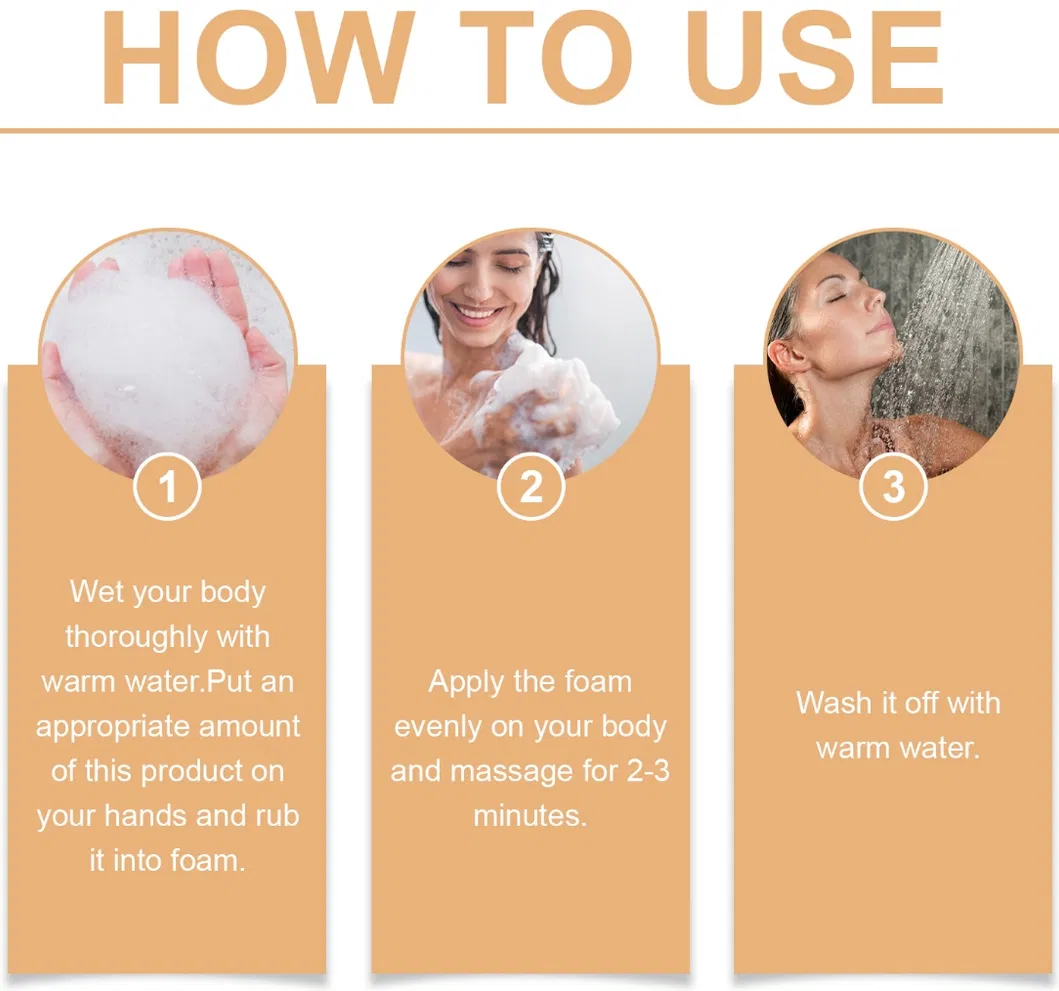 HOW TO USE

1

Wet your body thoroughly with warm water.Put an appropriate amount of this product on your hands and rub it into foam.

2

Apply the foam evenly on your body and massage for 2-3 minutes.

3

Wash it off with warm water.