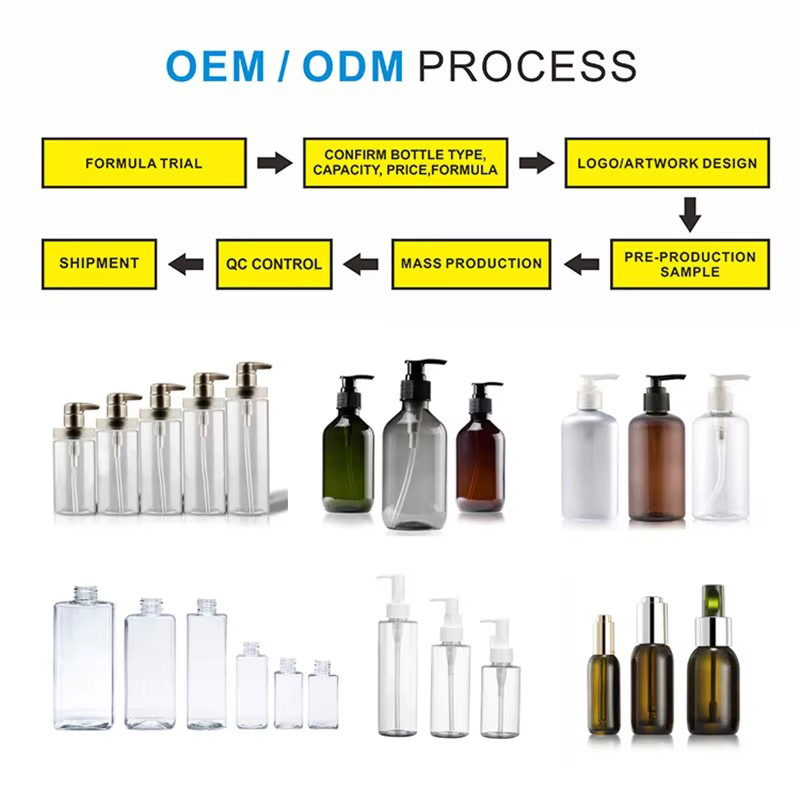 OEM / ODM PROCESS

FORMULA TRIAL

CONFIRM BOTTLE TYPE, CAPACITY, PRICE,FORMULA

LOGO/ARTWORK DESIGN

PRE-PRODUCTION SAMPLE

MASS PRODUCTION

QC CONTROL

SHIPMENT