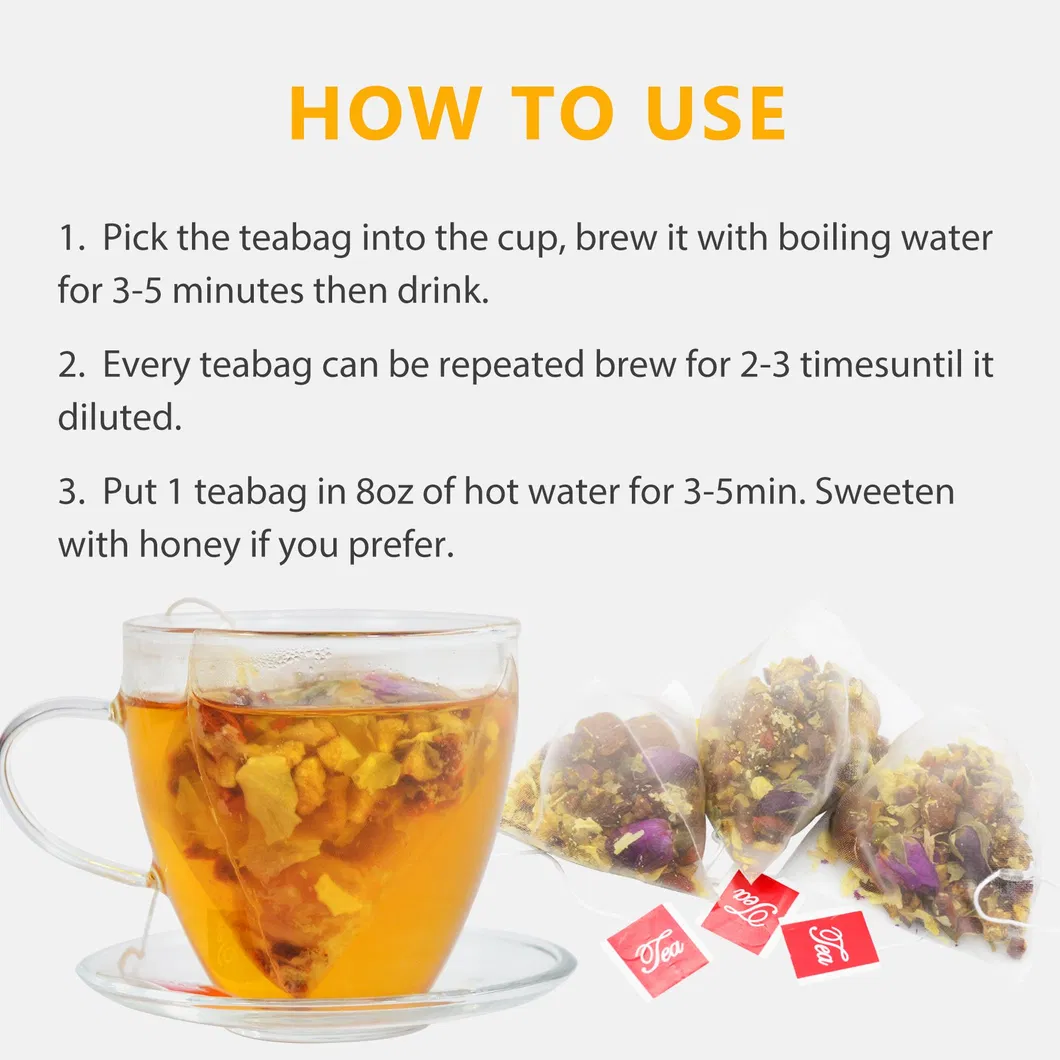 HOW TO USE

1. Pick the teabag into the cup, brew it with boiling water for 3-5 minutes then drink.

2. Every teabag can be repeated brew for 2-3 timesuntil it diluted.

3. Put 1 teabag in 8oz of hot water for 3-5min. Sweeten with honey if you prefer.

Tea

Tea

Tea