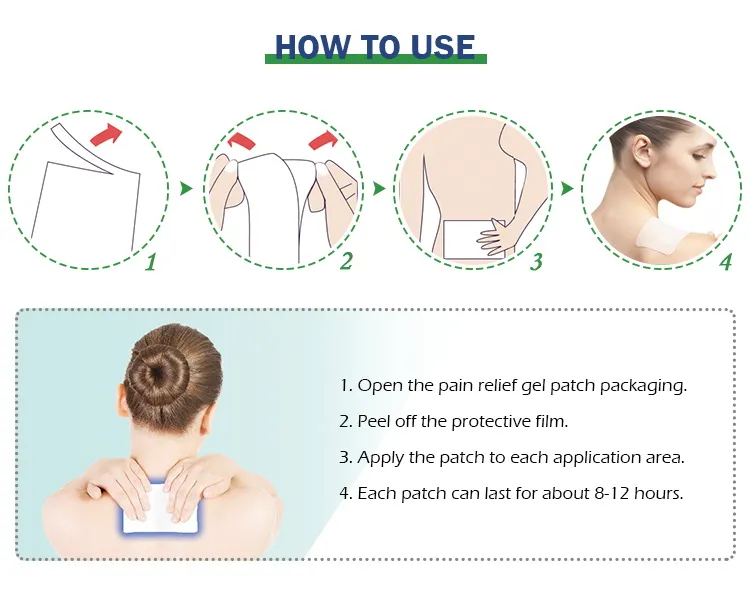 HOW TO USE

1

2

3

4

1. Open the pain relief gel patch packaging.

2. Peel off the protective film.

3. Apply the patch to each application area.

4. Each patch can last for about 8-12 hours.