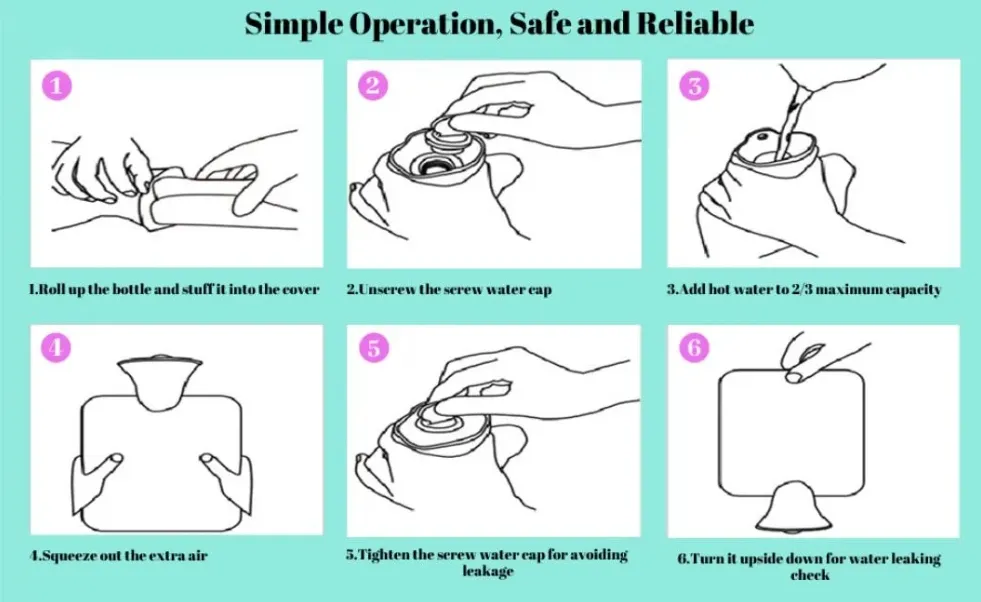 Simple Operation, Safe and Reliable

1

1.Roll up the bottle and stuff it into the cover

2

2.Unscrew the screw water cap

3

3.Add hot water to 2/3 maximum capacity

4

4.Squeeze out the extra air

5

5.Tighten the screw water cap for avoiding leakage

6

6.Turn it upside down for water leaking check