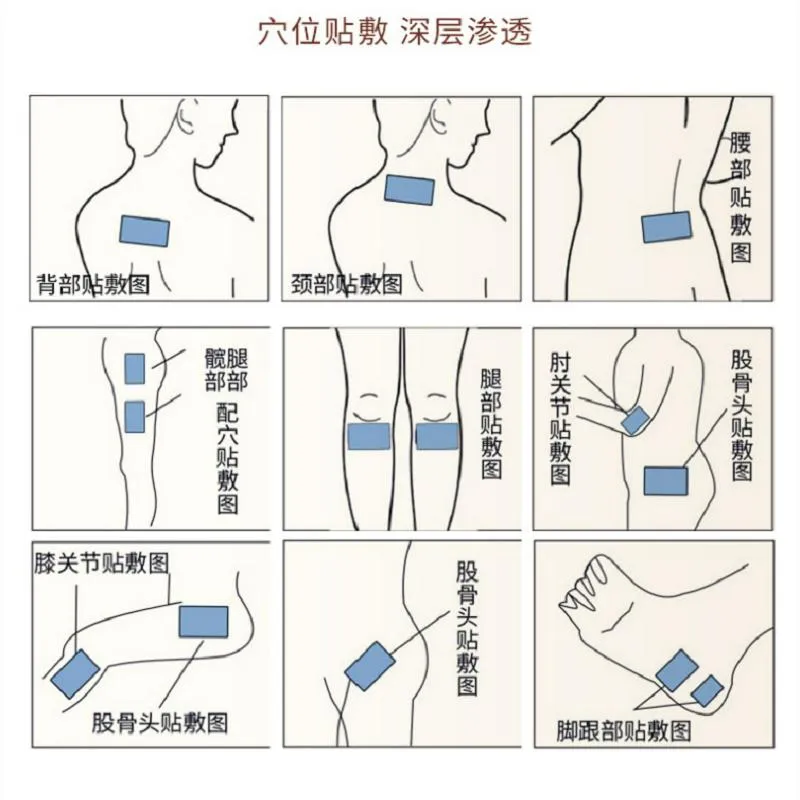 穴位贴敷 深层渗透

背部贴敷图

颈部贴敷图

腰部贴敷图

髋部 腿部 配穴贴敷图

腿部贴敷图

肘关节贴敷图

股骨头贴敷图

膝关节贴敷图

股骨头贴敷图

股骨头贴敷图

脚跟部贴敷图