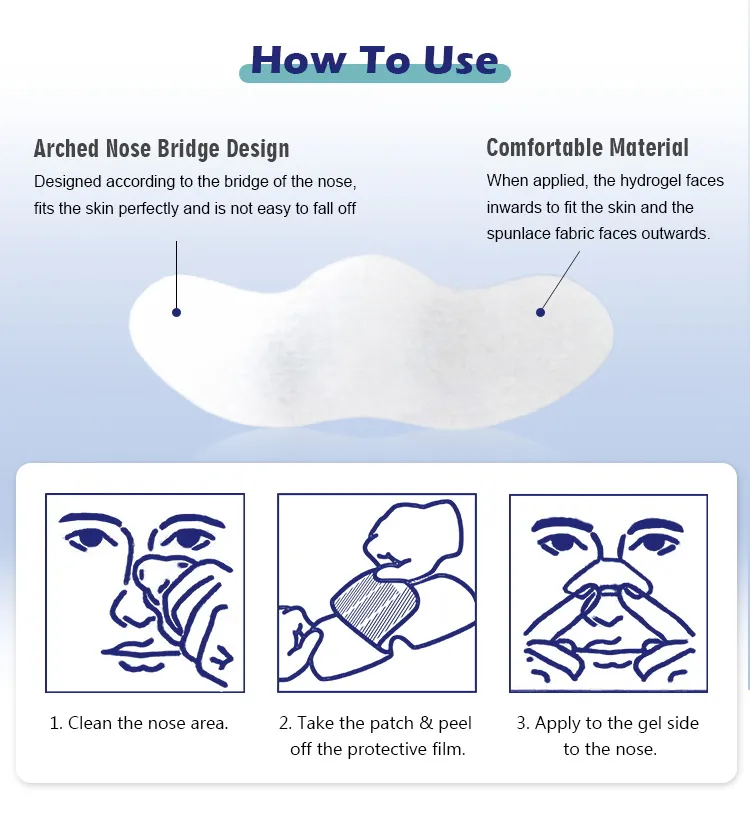 How To Use

Arched Nose Bridge Design
Designed according to the bridge of the nose, fits the skin perfectly and is not easy to fall off

Comfortable Material
When applied, the hydrogel faces inwards to fit the skin and the spunlace fabric faces outwards.

1. Clean the nose area.

2. Take the patch & peel off the protective film.

3. Apply to the gel side to the nose.