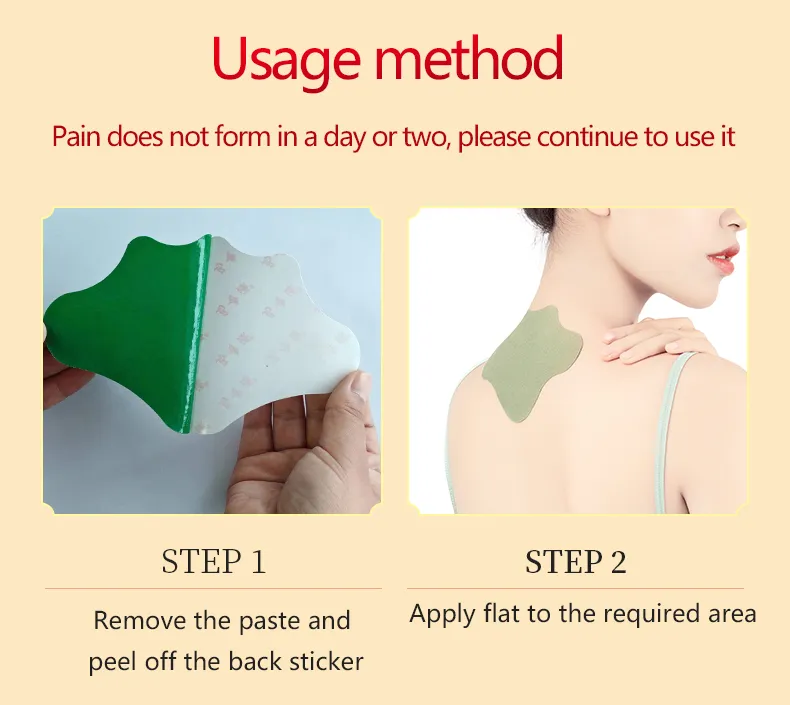 Usage method

Pain does not form in a day or two, please continue to use it

STEP 1

Remove the paste and peel off the back sticker

STEP 2

Apply flat to the required area