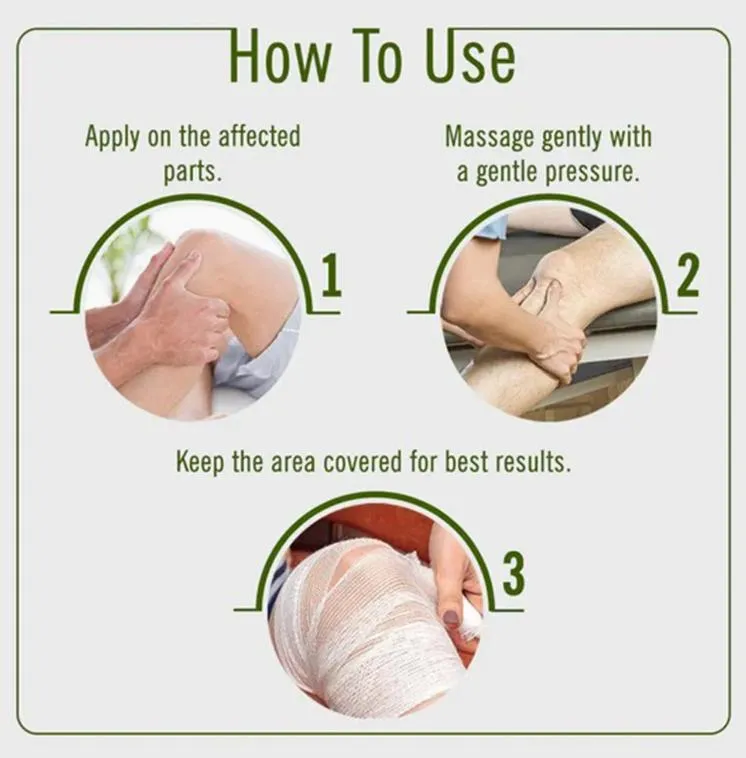 How To Use

Apply on the affected parts.

1

Massage gently with a gentle pressure.

2

Keep the area covered for best results.

3