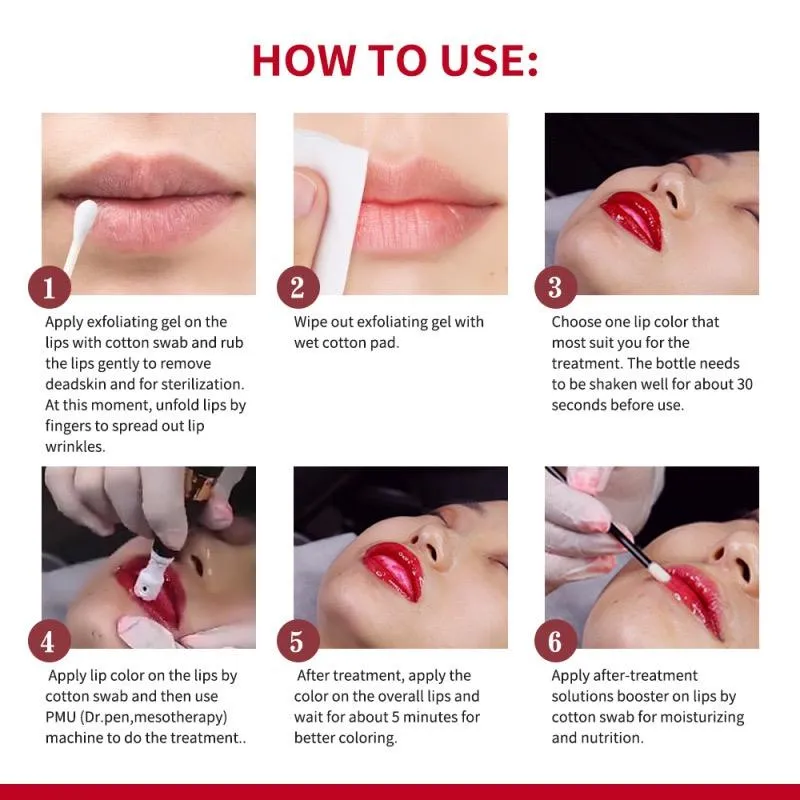 HOW TO USE:

1
Apply exfoliating gel on the lips with cotton swab and rub the lips gently to remove deadskin and for sterilization. At this moment, unfold lips by fingers to spread out lip wrinkles.

2
Wipe out exfoliating gel with wet cotton pad.

3
Choose one lip color that most suit you for the treatment. The bottle needs to be shaken well for about 30 seconds before use.

4
Apply lip color on the lips by cotton swab and then use PMU (Dr.pen,mesotherapy) machine to do the treatment..

5
After treatment, apply the color on the overall lips and wait for about 5 minutes for better coloring.

6
Apply after-treatment solutions booster on lips by cotton swab for moisturizing and nutrition.